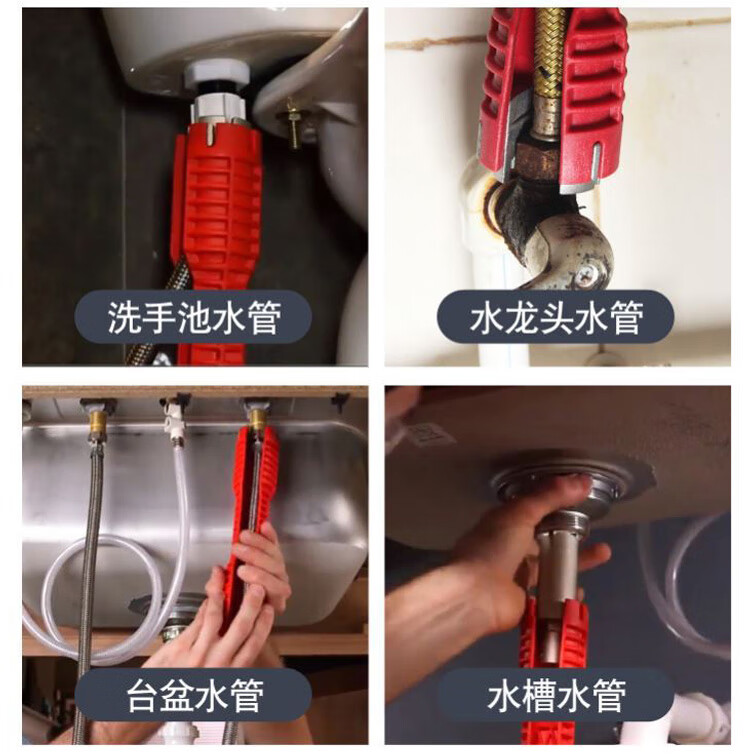 洗手池水管

水龙头水管

台盆水管

水槽水管