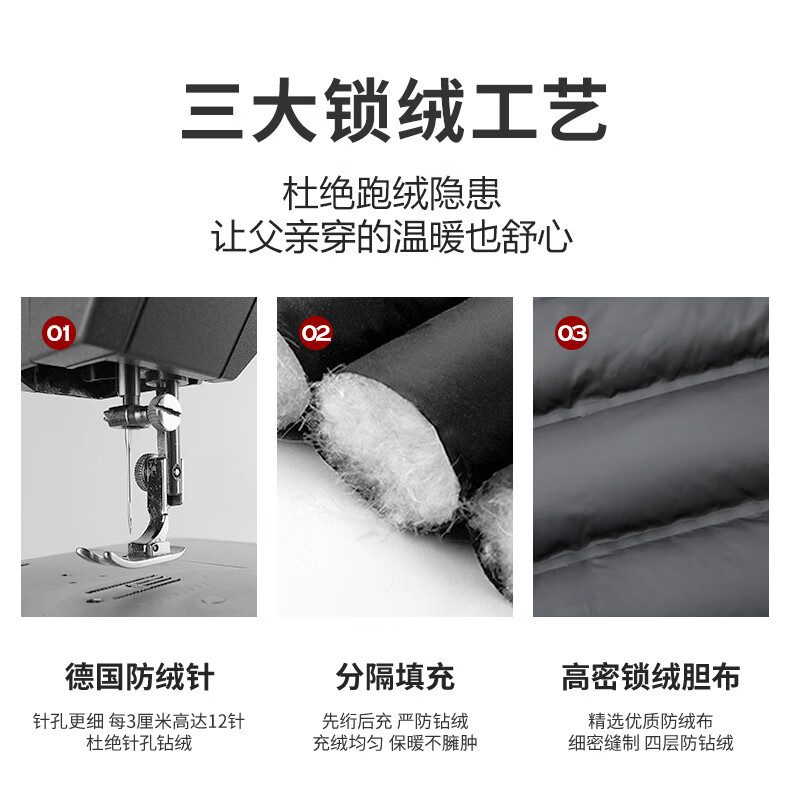 三大锁绒工艺

杜绝跑绒隐患
让父亲穿的温暖也舒心

01

02

03

德国防绒针

针孔更细 每3厘米高达12针
杜绝针孔钻绒

分隔填充

先绗后充 严防钻绒
充绒均匀 保暖不臃肿

高密锁绒胆布

精选优质防绒布
细密缝制 四层防钻绒