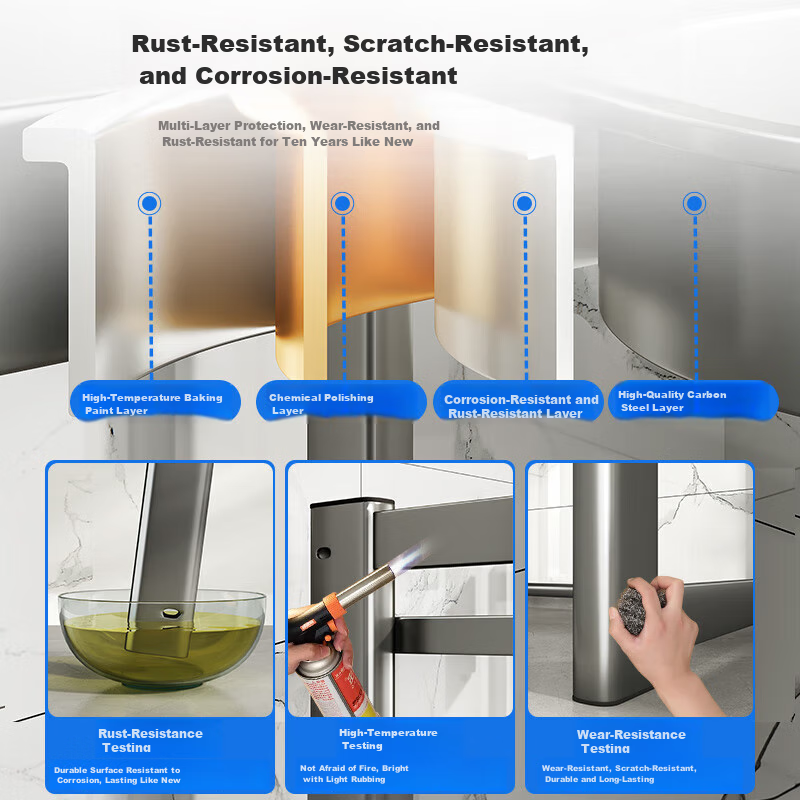 Rust-Resistant, Scratch-Resistant, and Corrosion-Resistant

Multi-Layer Protection, Wear-Resistant, and Rust-Resistant for Ten Years Like New

High-Temperature Baking Paint Layer

Chemical Polishing Layer

Corrosion-Resistant and Rust-Resistant Layer

High-Quality Carbon Steel Layer

Rust-Resistance Testing

Durable Surface Resistant to Corrosion, Lasting Like New

High-Temperature Testing

Not Afraid of Fire, Bright with Light Rubbing

Wear-Resistance Testing

Wear-Resistant, Scratch-Resistant, Durable and Long-Lasting