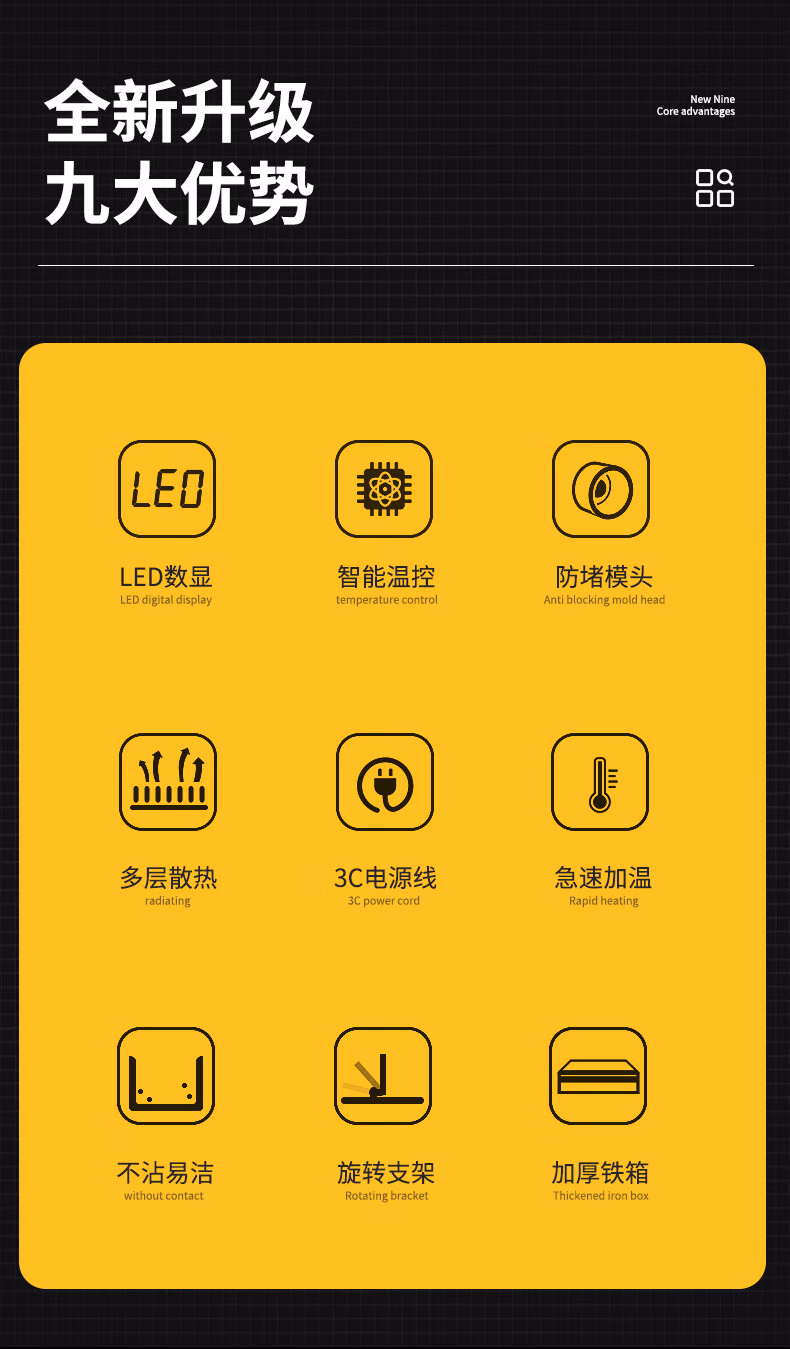 全新升级
九大优势

New Nine
Core advantages

LED

LED数显
LED digital display

智能温控
temperature control

防堵模头
Anti blocking mold head

多层散热
radiating

3C电源线
3C power cord

急速加温
Rapid heating

不沾易洁
without contact

旋转支架
Rotating bracket

加厚铁箱
Thickened iron box