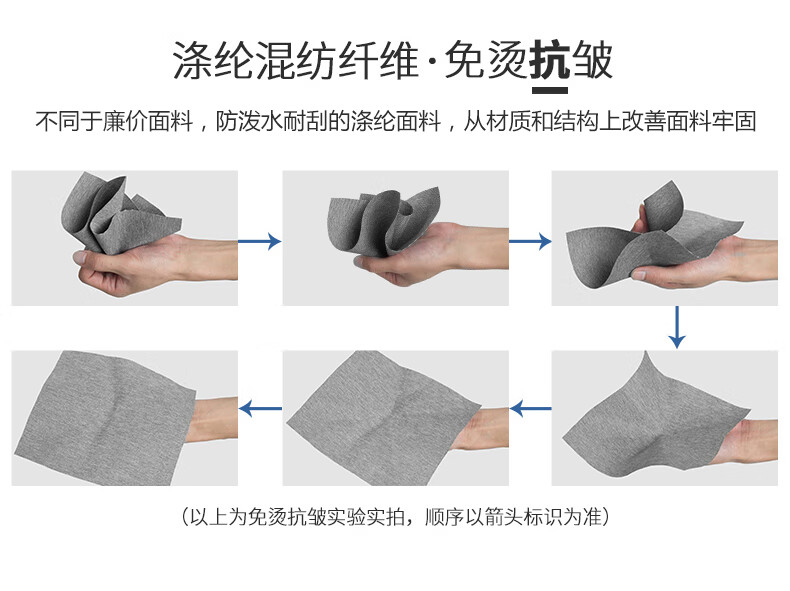 涤纶混纺纤维·免烫抗皱

不同于廉价面料，防泼水耐刮的涤纶面料，从材质和结构上改善面料牢固

（以上为免烫抗皱实验实拍，顺序以箭头标识为准）