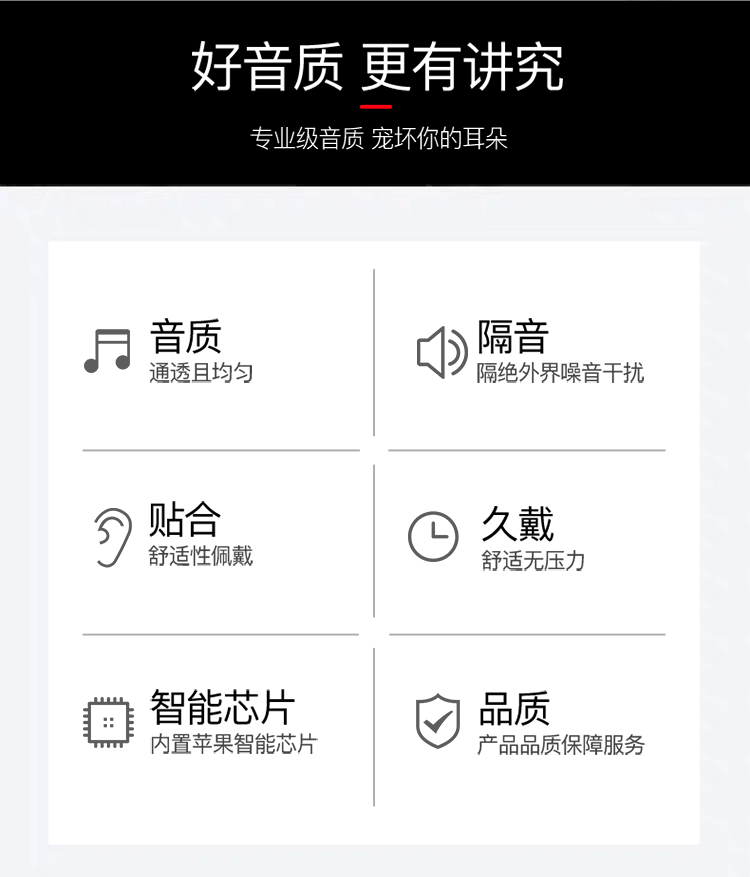 好音质 更有讲究

专业级音质 宠坏你的耳朵

音质
通透且均匀

隔音
隔绝外界噪音干扰

贴合
舒适性佩戴

久戴
舒适无压力

智能芯片
内置苹果智能芯片

品质
产品品质保障服务