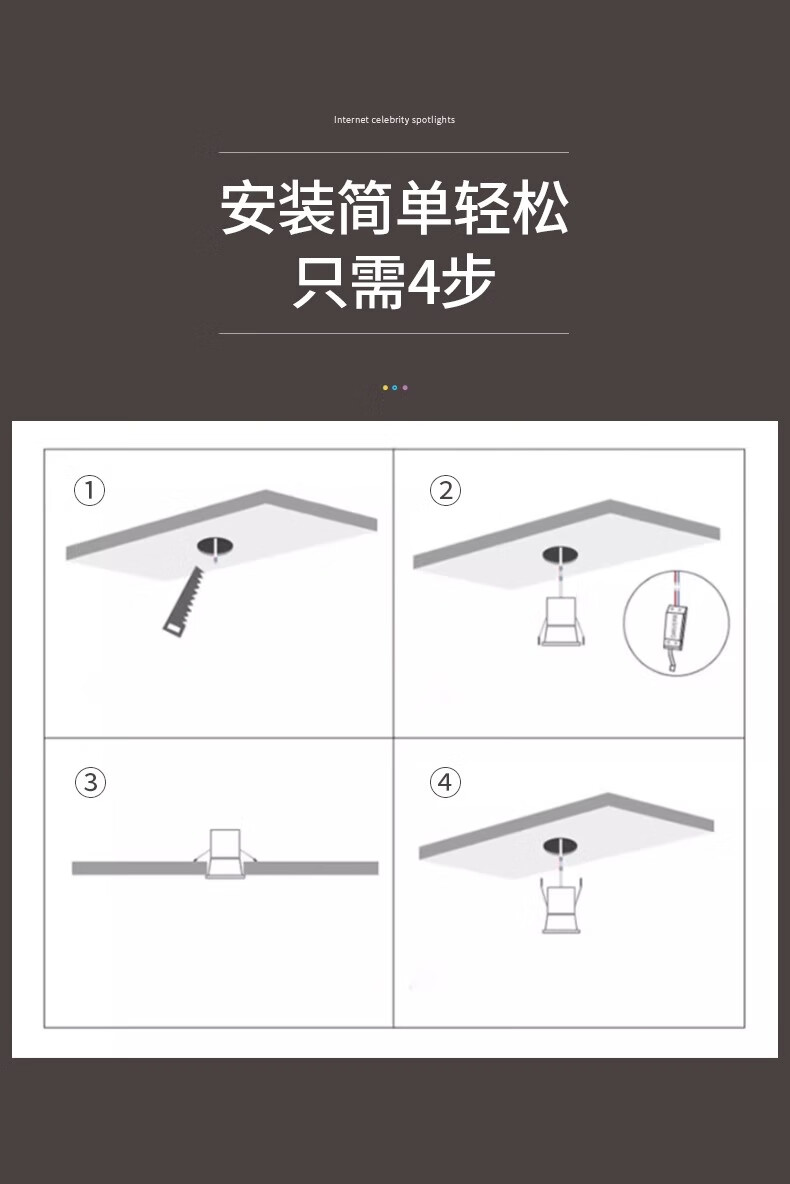 Internet celebrity spotlights

安装简单轻松
只需4步

①

②

③

④