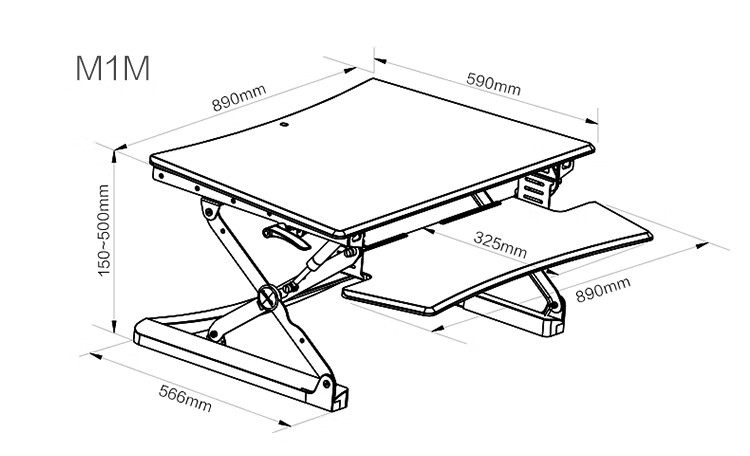 M1M

890mm

590mm

150~500mm

325mm

890mm

566mm