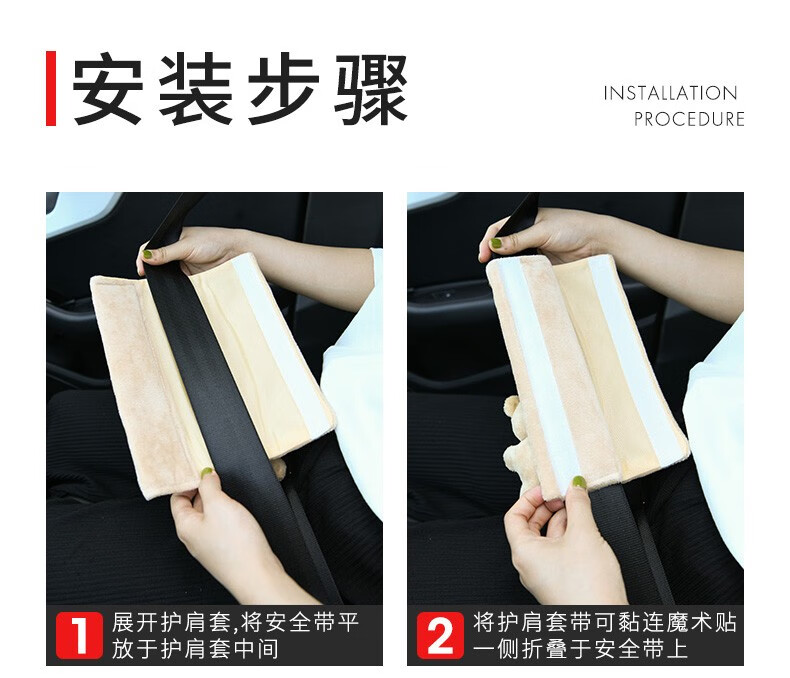 安装步骤

INSTALLATION PROCEDURE

1 展开护肩套,将安全带平放于护肩套中间

2 将护肩套带可黏连魔术贴一侧折叠于安全带上