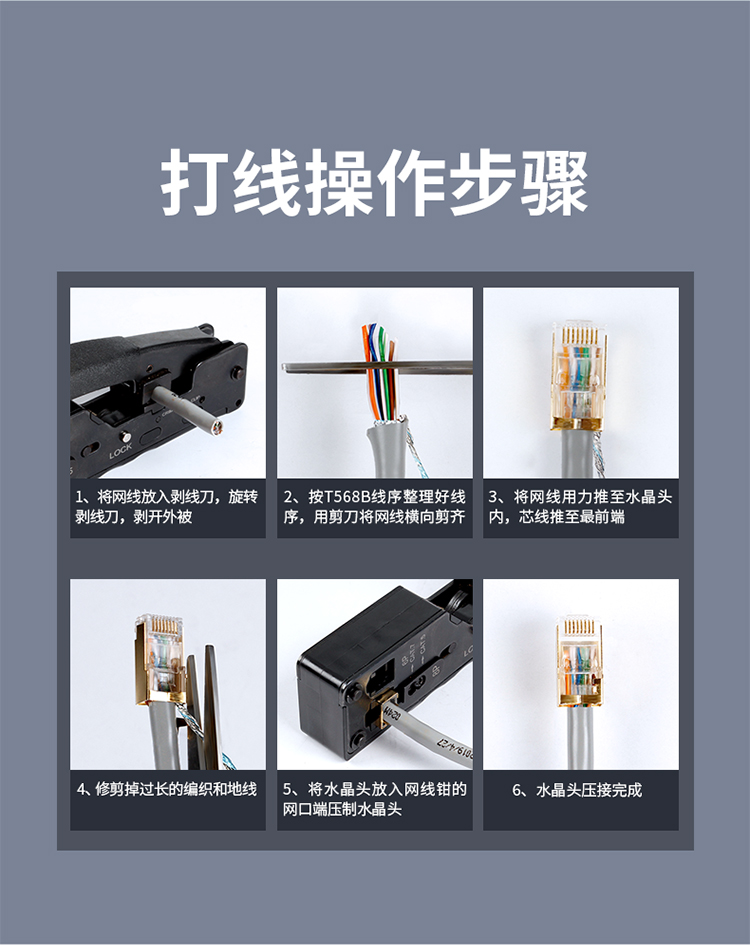 打线操作步骤

LOCK

1、将网线放入剥线刀，旋转剥线刀，剥开外被

2、按T568B线序整理好线序，用剪刀将网线横向剪齐

3、将网线用力推至水晶头内，芯线推至最前端

4、修剪掉过长的编织和地线

5、将水晶头放入网线钳的网口端压制水晶头

6、水晶头压接完成