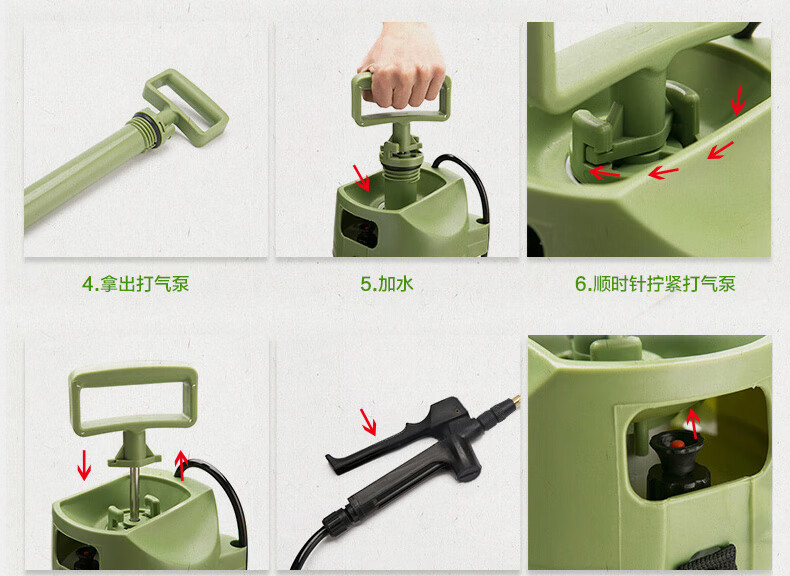 4.拿出打气泵

5.加水

6.顺时针拧紧打气泵