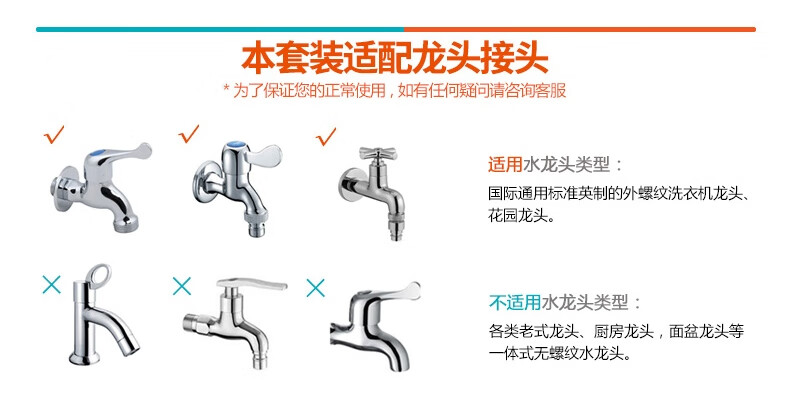 本套装适配龙头接头

* 为了保证您的正常使用，如有任何疑问请咨询客服

✓ ✓ ✓

适用水龙头类型：

国际通用标准英制的外螺纹洗衣机龙头、花园龙头。

× × ×

不适用水龙头类型：

各类老式龙头、厨房龙头，面盆龙头等一体式无螺纹水龙头。