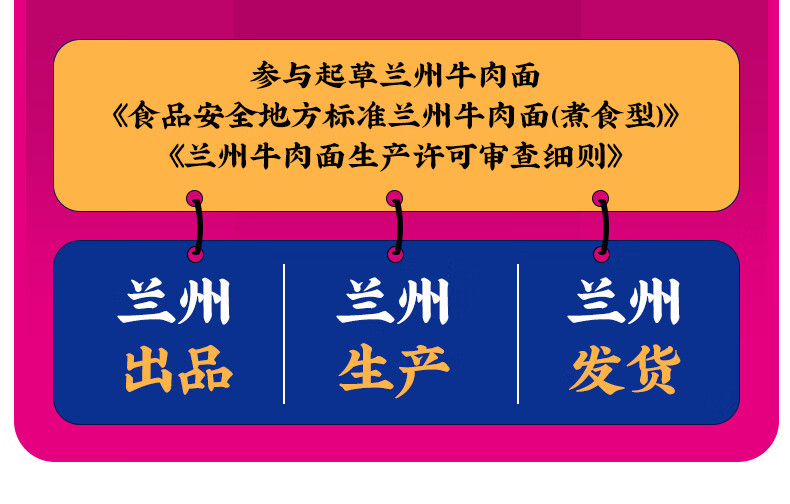 参与起草兰州牛肉面
《食品安全地方标准兰州牛肉面(煮食型)》
《兰州牛肉面生产许可审查细则》

兰州
出品

兰州
生产

兰州
发货