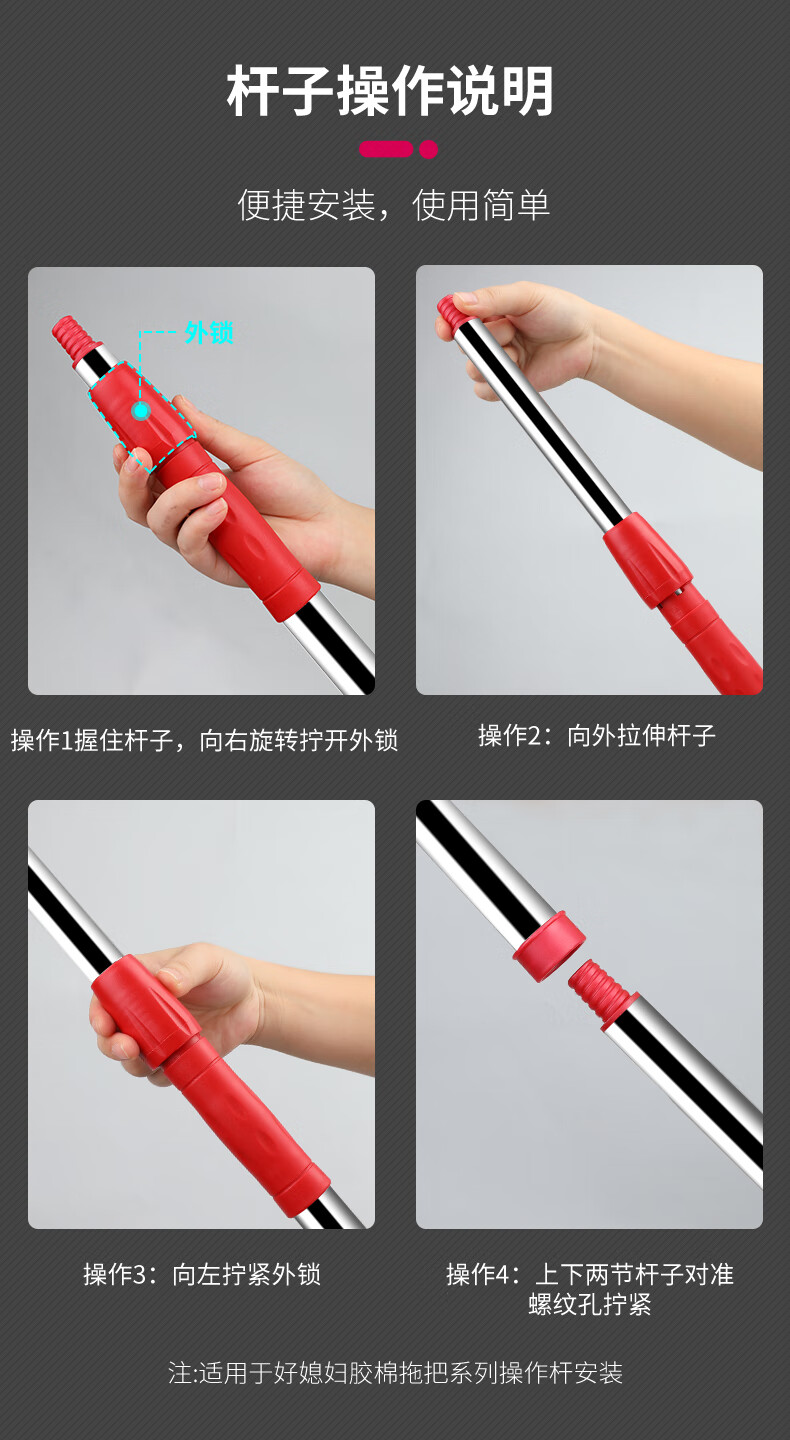 杆子操作说明

便捷安装，使用简单

外锁

操作1握住杆子，向右旋转拧开外锁

操作2：向外拉伸杆子

操作3：向左拧紧外锁

操作4：上下两节杆子对准螺纹孔拧紧

注:适用于好媳妇胶棉拖把系列操作杆安装