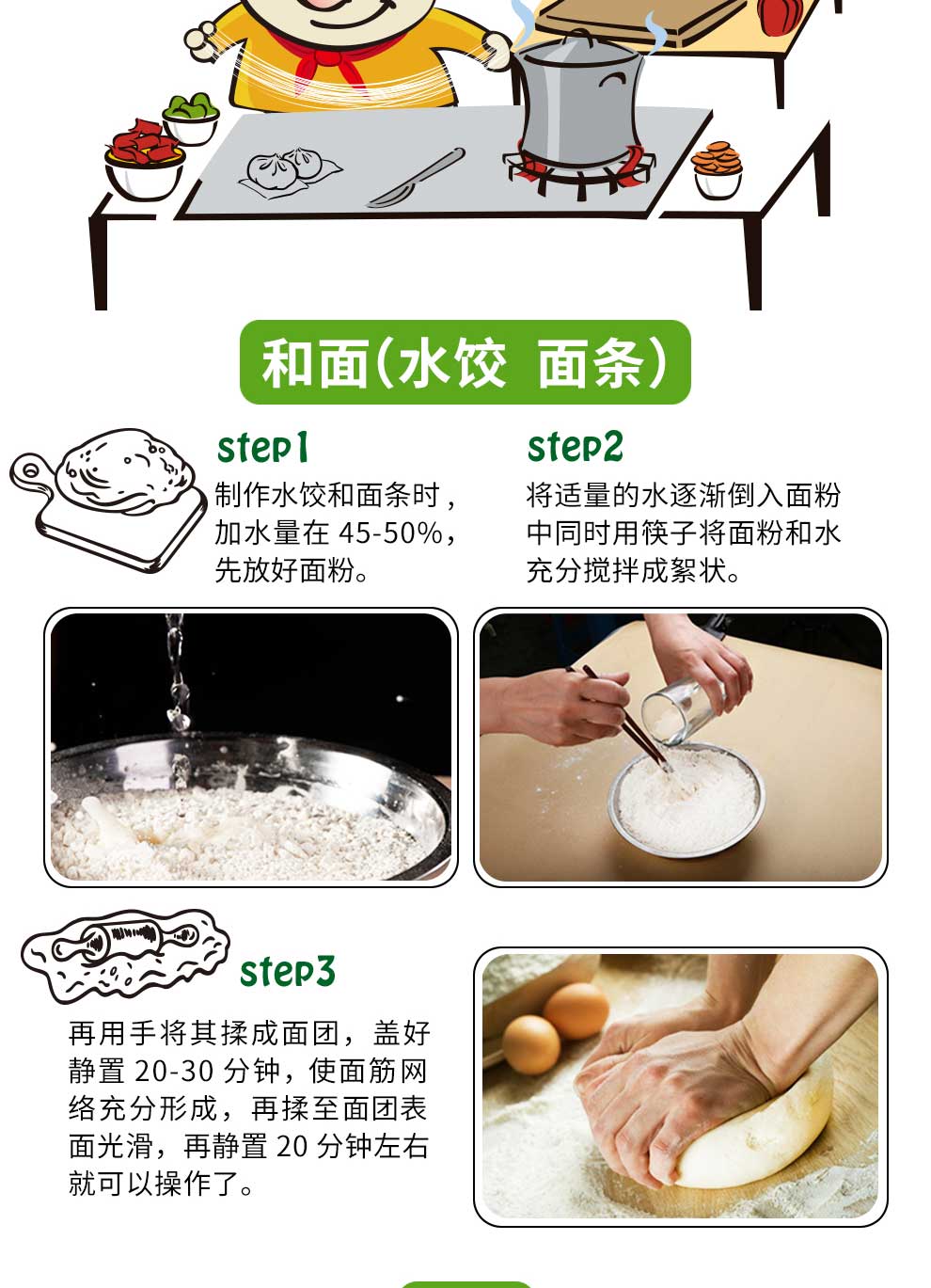 和面(水饺 面条)

step1
制作水饺和面条时，加水量在 45-50%，先放好面粉。

step2
将适量的水逐渐倒入面粉中同时用筷子将面粉和水充分搅拌成絮状。

step3
再用手将其揉成面团，盖好静置 20-30 分钟，使面筋网络充分形成，再揉至面团表面光滑，再静置 20 分钟左右就可以操作了。