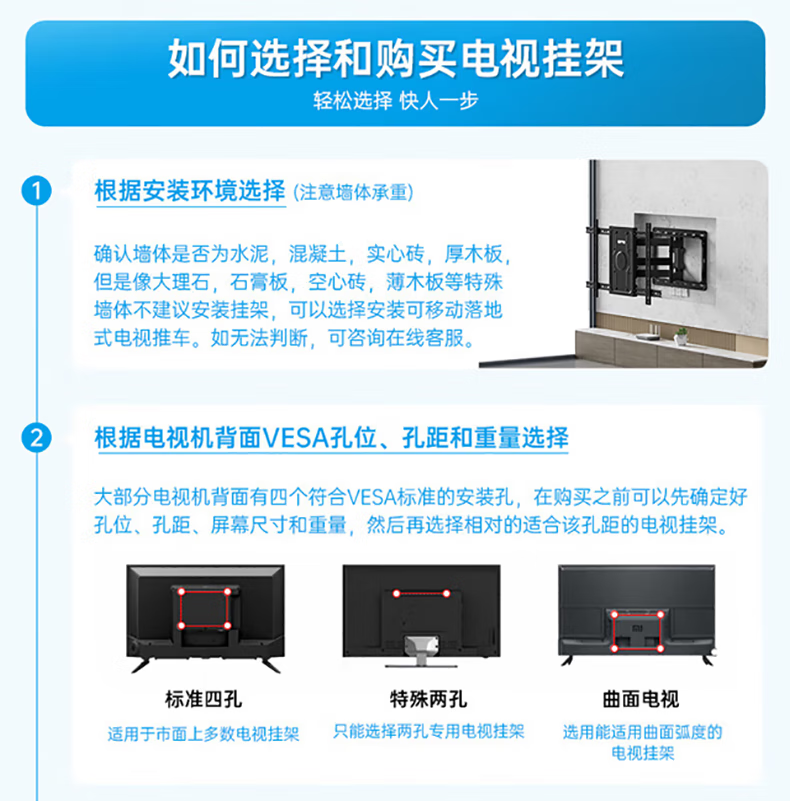 如何选择和购买电视挂架
轻松选择 快人一步

1 根据安装环境选择 (注意墙体承重)

确认墙体是否为水泥，混凝土，实心砖，厚木板，但是像大理石，石膏板，空心砖，薄木板等特殊墙体不建议安装挂架，可以选择安装可移动落地式电视推车。如无法判断，可咨询在线客服。

2 根据电视机背面VESA孔位、孔距和重量选择

大部分电视机背面有四个符合VESA标准的安装孔，在购买之前可以先确定好孔位、孔距、屏幕尺寸和重量，然后再选择相对的适合该孔距的电视挂架。

标准四孔
适用于市面上多数电视挂架

特殊两孔
只能选择两孔专用电视挂架

曲面电视
选用能适用曲面弧度的电视挂架