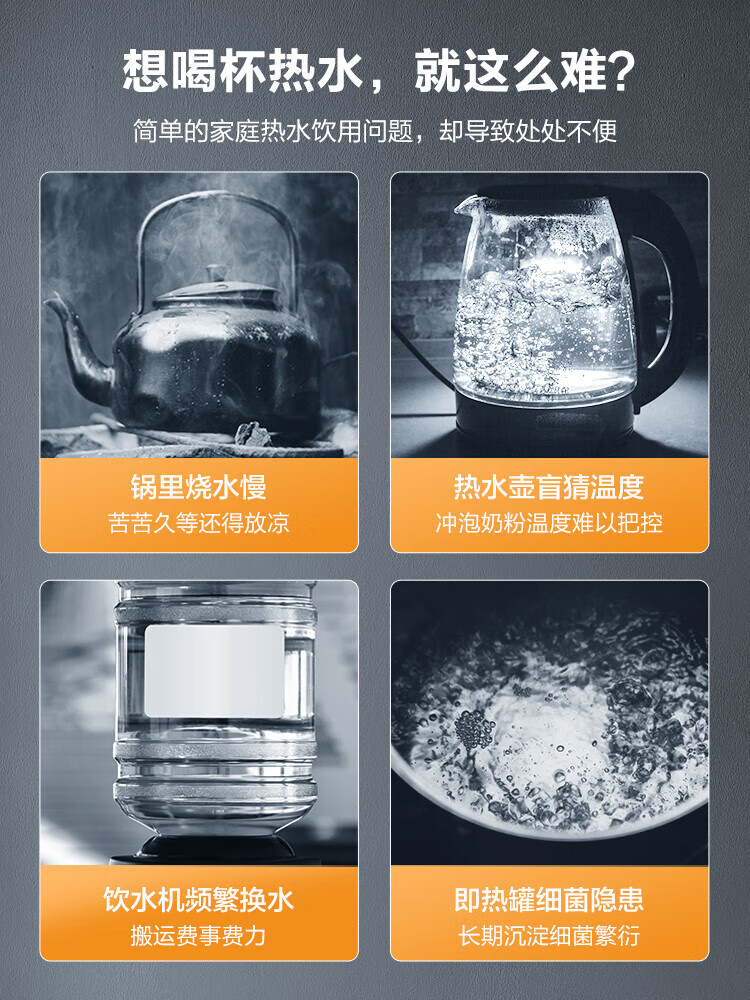 想喝杯热水，就这么难？

简单的家庭热水饮用问题，却导致处处不便

锅里烧水慢
苦苦久等还得放凉

热水壶盲猜温度
冲泡奶粉温度难以把控

饮水机频繁换水
搬运费事费力

即热罐细菌隐患
长期沉淀细菌繁衍