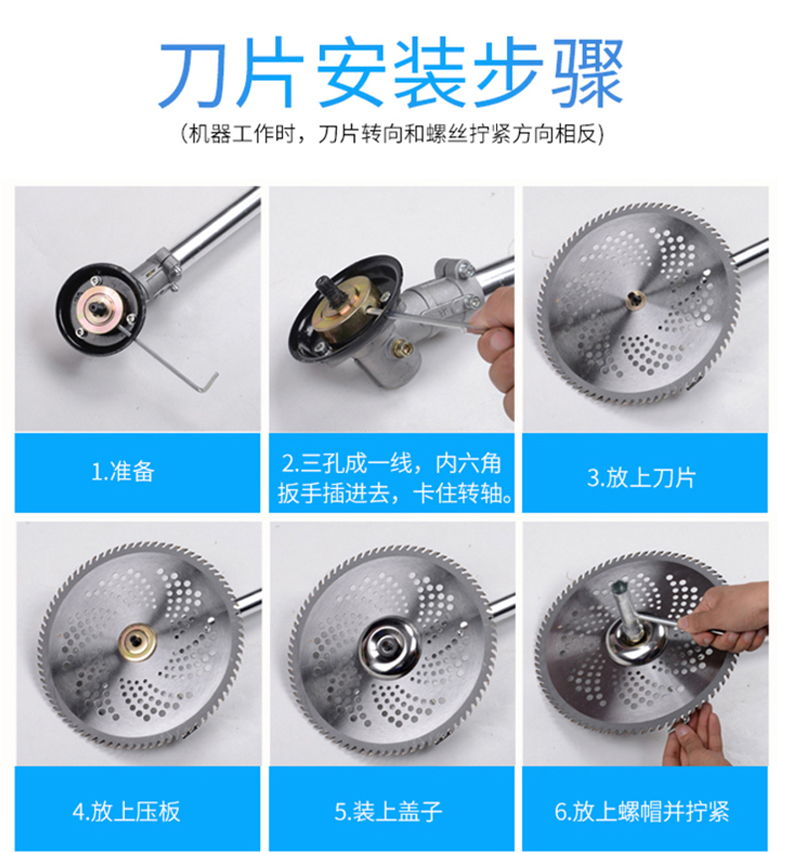 刀片安装步骤

（机器工作时，刀片转向和螺丝拧紧方向相反）

1.准备

2.三孔成一线，内六角扳手插进去，卡住转轴。

3.放上刀片

4.放上压板

5.装上盖子

6.放上螺帽并拧紧