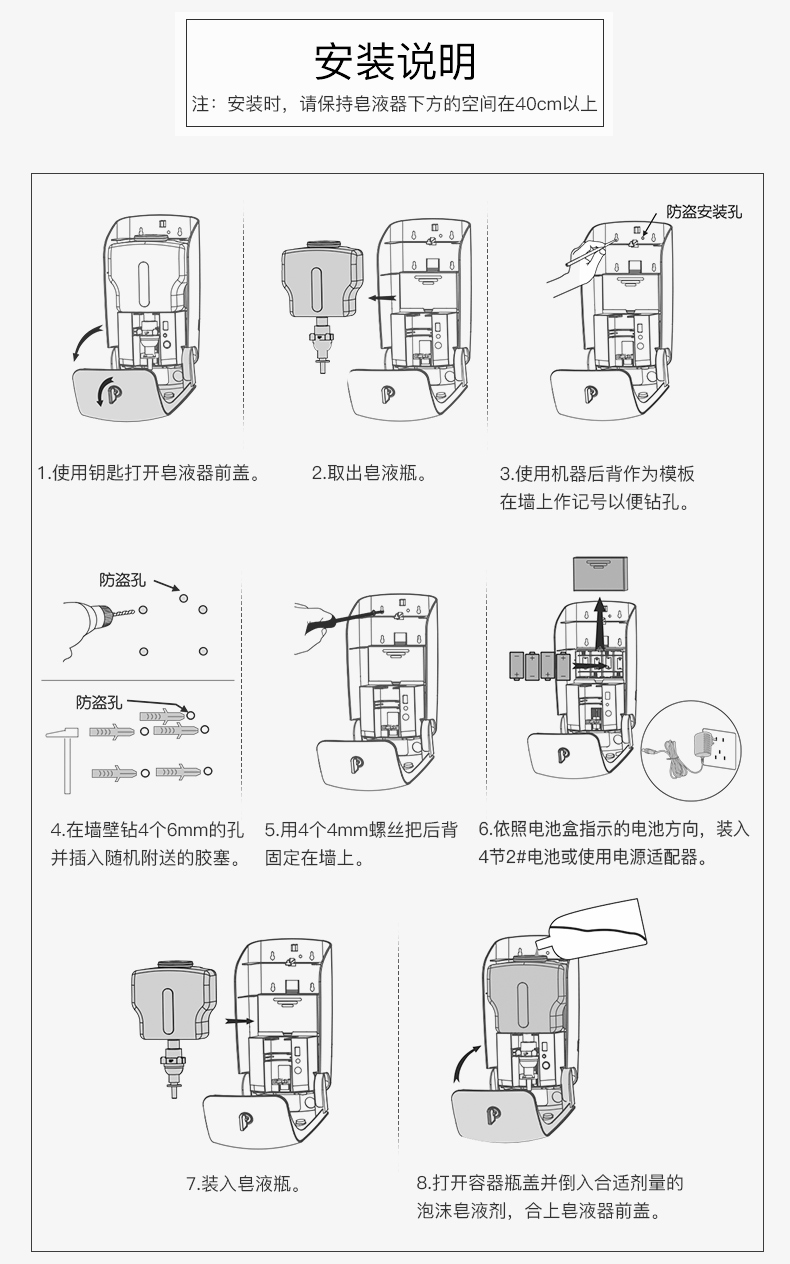 安装说明

注：安装时，请保持皂液器下方的空间在40cm以上

防盗安装孔

1.使用钥匙打开皂液器前盖。

2.取出皂液瓶。

3.使用机器后背作为模板在墙上作记号以便钻孔。

防盗孔

防盗孔

4.在墙壁钻4个6mm的孔并插入随机附送的胶塞。

5.用4个4mm螺丝把后背固定在墙上。

6.依照电池盒指示的电池方向，装入4节2#电池或使用电源适配器。

7.装入皂液瓶。

8.打开容器瓶盖并倒入合适剂量的泡沫皂液剂，合上皂液器前盖。