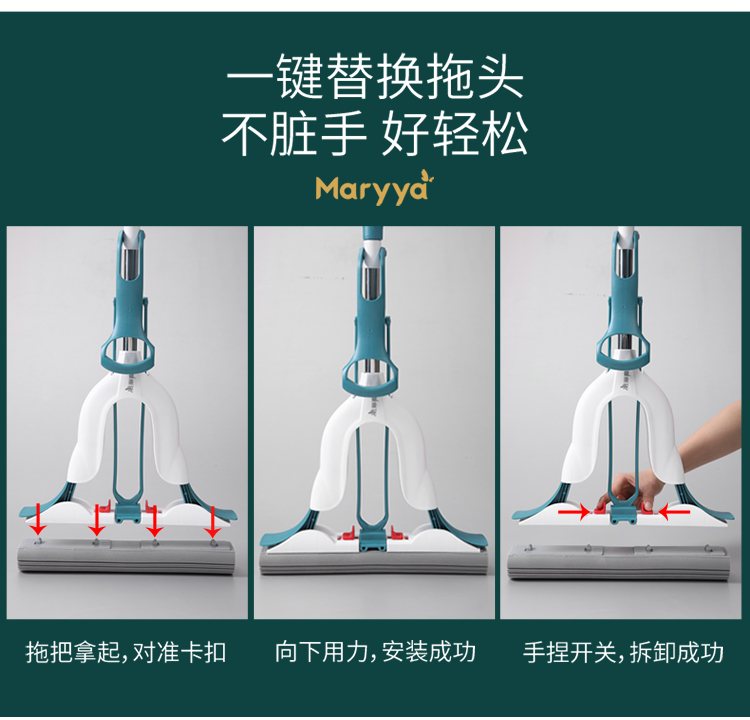 一键替换拖头
不脏手 好轻松

Maryya

拖把拿起，对准卡扣

向下用力，安装成功

手捏开关，拆卸成功