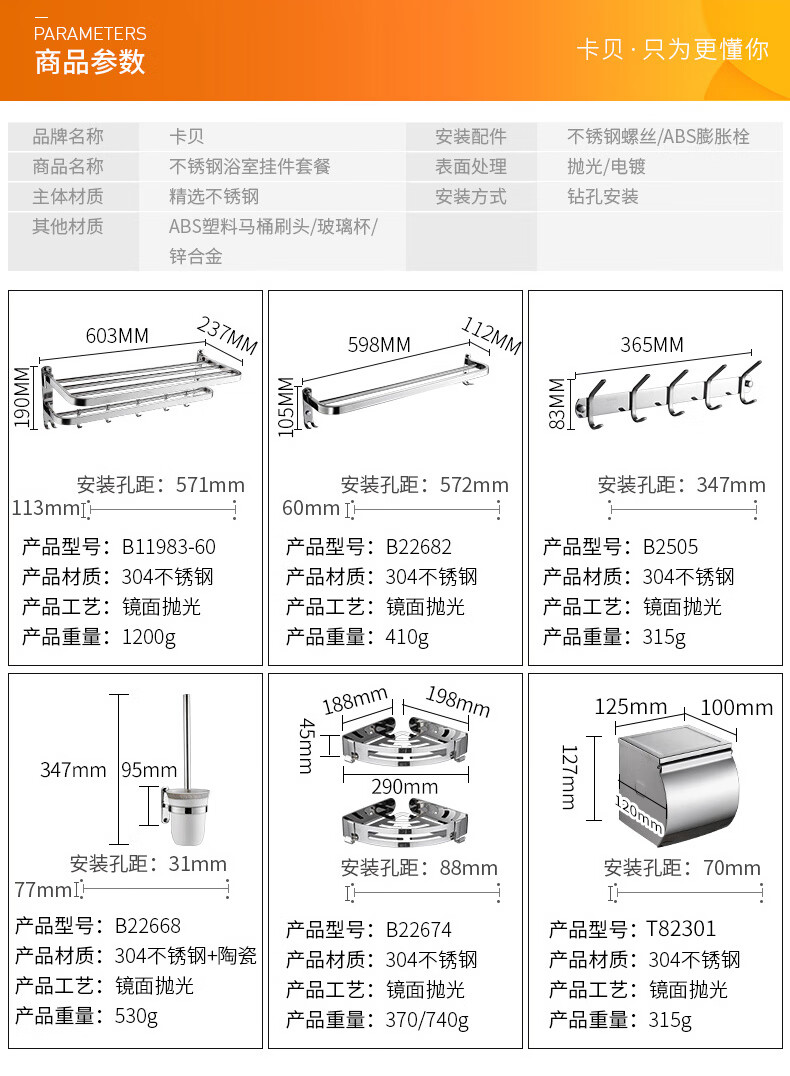 PARAMETERS
商品参数

卡贝 · 只为更懂你

| 品牌名称 | 卡贝 | 安装配件 | 不锈钢螺丝/ABS膨胀栓 |
|---|---|---|---|
| 商品名称 | 不锈钢浴室挂件套餐 | 表面处理 | 抛光/电镀 |
| 主体材质 | 精选不锈钢 | 安装方式 | 钻孔安装 |
| 其他材质 | ABS塑料马桶刷头/玻璃杯/锌合金 | | |

603MM
237MM
190MM
安装孔距：571mm
113mm
产品型号：B11983-60
产品材质：304不锈钢
产品工艺：镜面抛光
产品重量：1200g

598MM
112MM
105MM
安装孔距：572mm
60mm
产品型号：B22682
产品材质：304不锈钢
产品工艺：镜面抛光
产品重量：410g

365MM
83MM
安装孔距：347mm
产品型号：B2505
产品材质：304不锈钢
产品工艺：镜面抛光
产品重量：315g

347mm
95mm
安装孔距：31mm
77mm
产品型号：B22668
产品材质：304不锈钢+陶瓷
产品工艺：镜面抛光
产品重量：530g

188mm
198mm
45mm
290mm
安装孔距：88mm
产品型号：B22674
产品材质：304不锈钢
产品工艺：镜面抛光
产品重量：370/740g

125mm
100mm
127mm
120mm
安装孔距：70mm
产品型号：T82301
产品材质：304不锈钢
产品工艺：镜面抛光
产品重量：315g