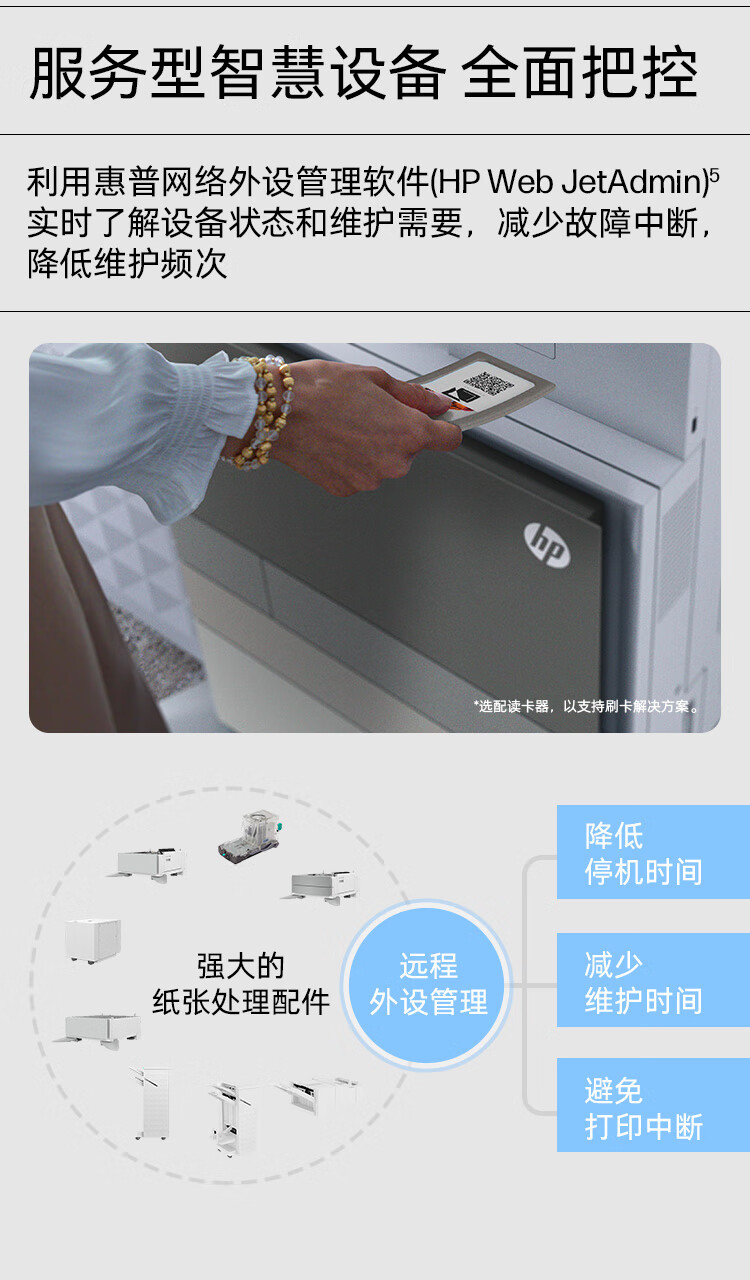 服务型智慧设备 全面把控

利用惠普网络外设管理软件(HP Web JetAdmin)$^5$ 实时了解设备状态和维护需要，减少故障中断，降低维护频次

hp

*选配读卡器，以支持刷卡解决方案。

强大的
纸张处理配件

远程
外设管理

降低
停机时间

减少
维护时间

避免
打印中断