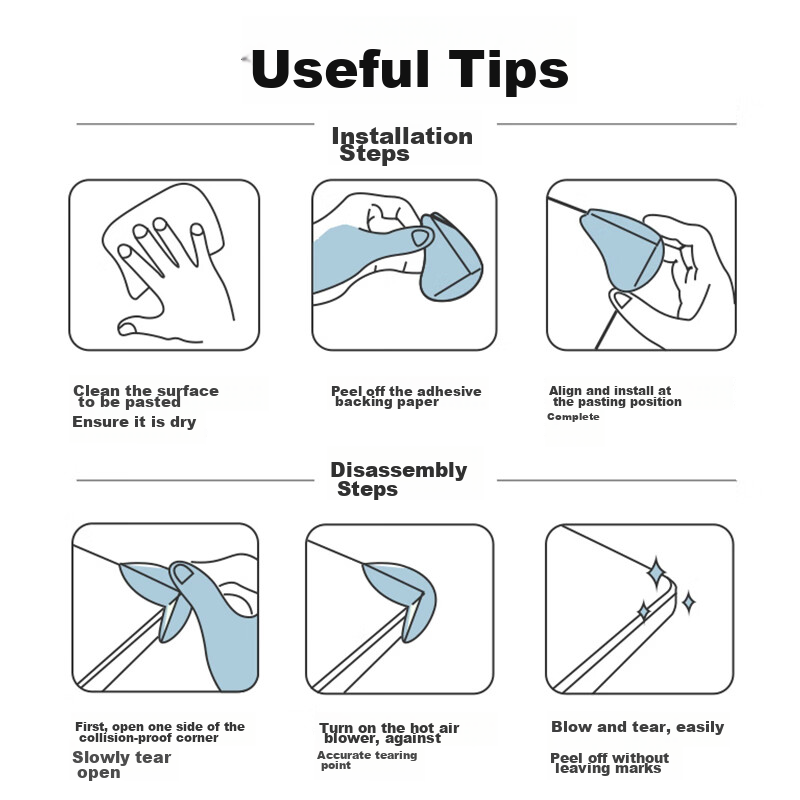 Useful Tips

Installation Steps

Clean the surface to be pasted
Ensure it is dry

Peel off the adhesive backing paper

Align and install at the pasting position
Complete

Disassembly Steps

First, open one side of the collision-proof corner
Slowly tear open

Turn on the hot air blower, against
Accurate tearing point

Blow and tear, easily
Peel off without leaving marks