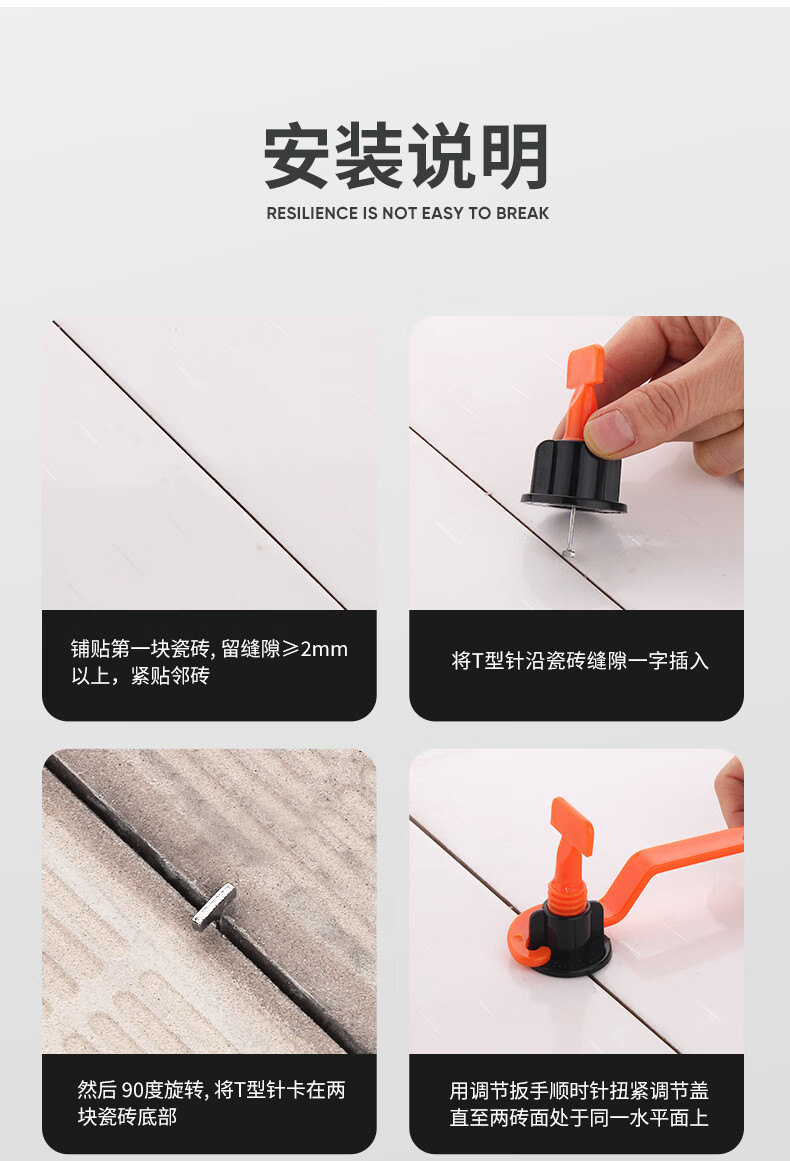 安装说明

RESILIENCE IS NOT EASY TO BREAK

铺贴第一块瓷砖, 留缝隙≥2mm以上，紧贴邻砖

将T型针沿瓷砖缝隙一字插入

然后 90度旋转, 将T型针卡在两块瓷砖底部

用调节扳手顺时针扭紧调节盖直至两砖面处于同一水平面上