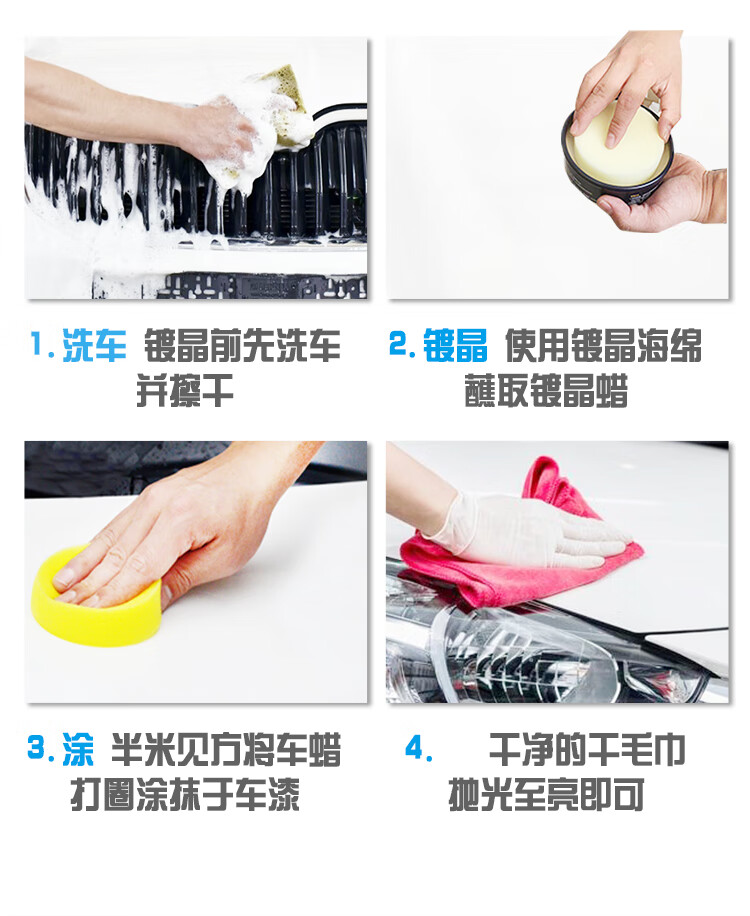 1. 洗车 镀晶前先洗车并擦干

2. 镀晶 使用镀晶海绵蘸取镀晶蜡

3. 涂 半米见方将车蜡打圈涂抹于车漆

4. 干净的干毛巾抛光至亮即可