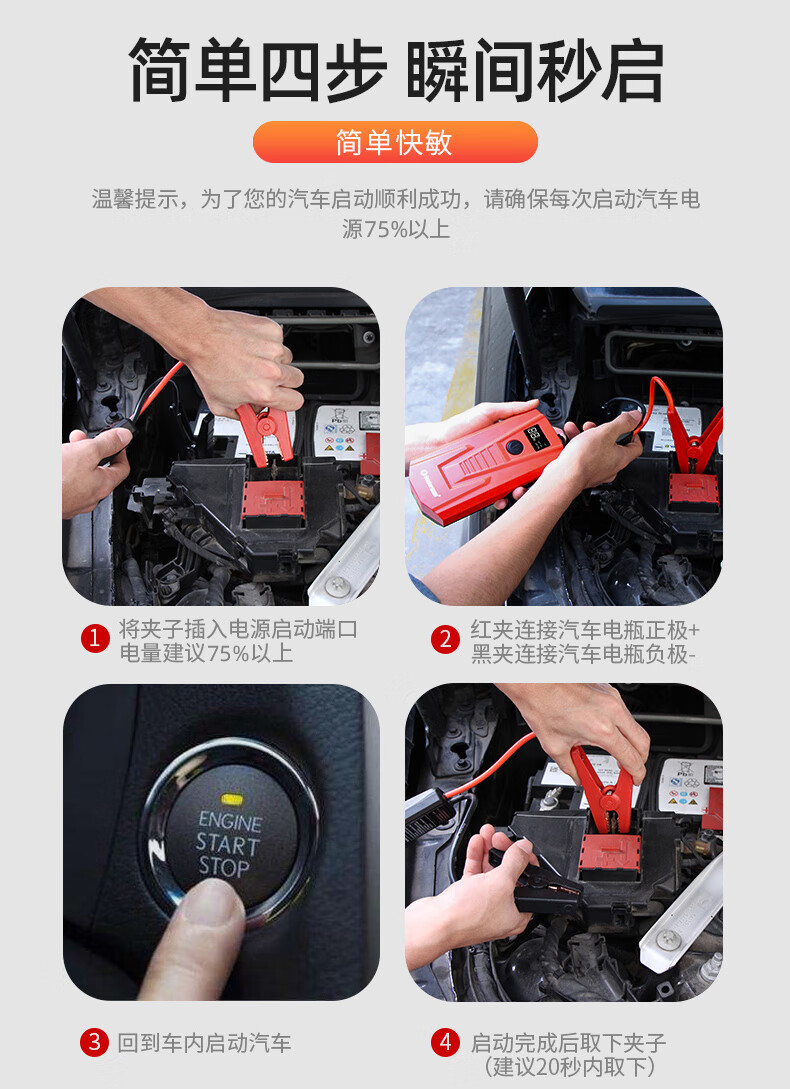 简单四步 瞬间秒启

简单快敏

温馨提示，为了您的汽车启动顺利成功，请确保每次启动汽车电源75%以上

1 将夹子插入电源启动端口 电量建议75%以上

2 红夹连接汽车电瓶正极+ 黑夹连接汽车电瓶负极-

ENGINE START STOP

3 回到车内启动汽车

4 启动完成后取下夹子 （建议20秒内取下）