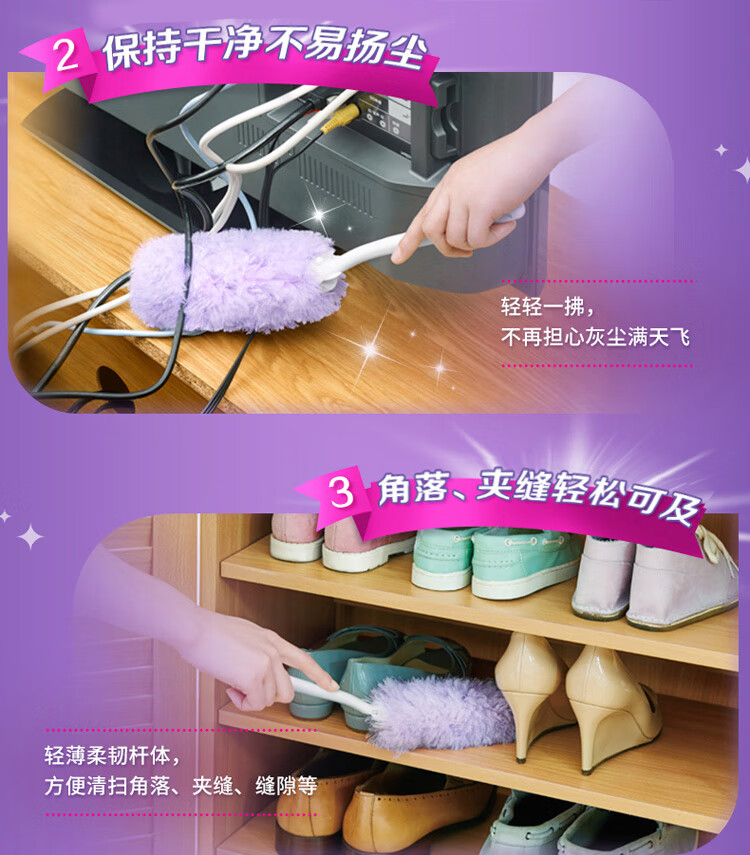 2 保持干净不易扬尘

轻轻一拂，
不再担心灰尘满天飞

3 角落、夹缝轻松可及

轻薄柔韧杆体，
方便清扫角落、夹缝、缝隙等