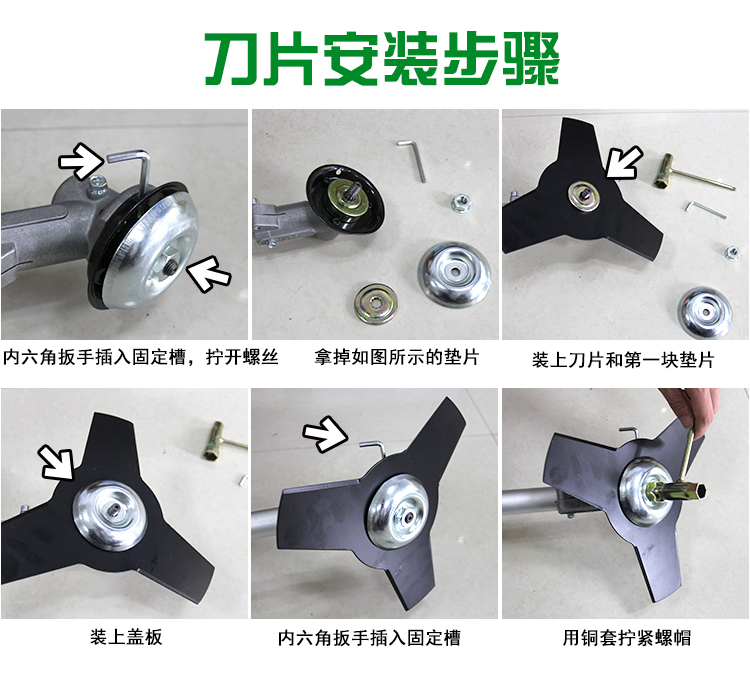 刀片安装步骤

内六角扳手插入固定槽，拧开螺丝

拿掉如图所示的垫片

装上刀片和第一块垫片

装上盖板

内六角扳手插入固定槽

用铜套拧紧螺帽