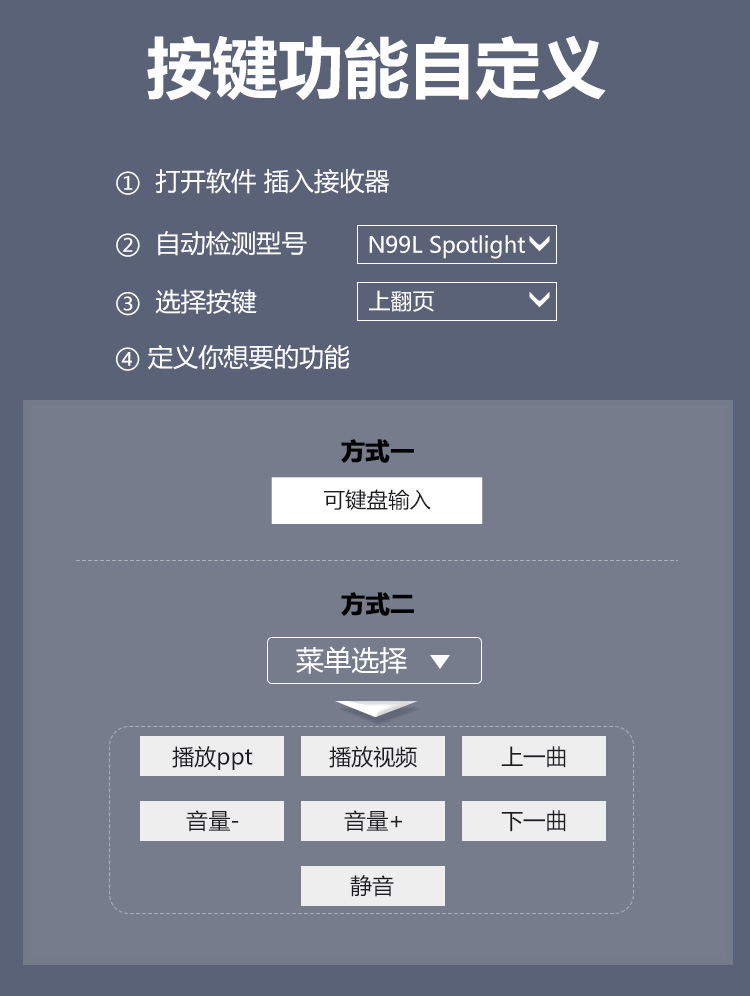 按键功能自定义

① 打开软件 插入接收器

② 自动检测型号 N99L Spotlight

③ 选择按键 上翻页

④ 定义你想要的功能

方式一

可键盘输入

方式二

菜单选择

播放ppt 播放视频 上一曲

音量- 音量+ 下一曲

静音