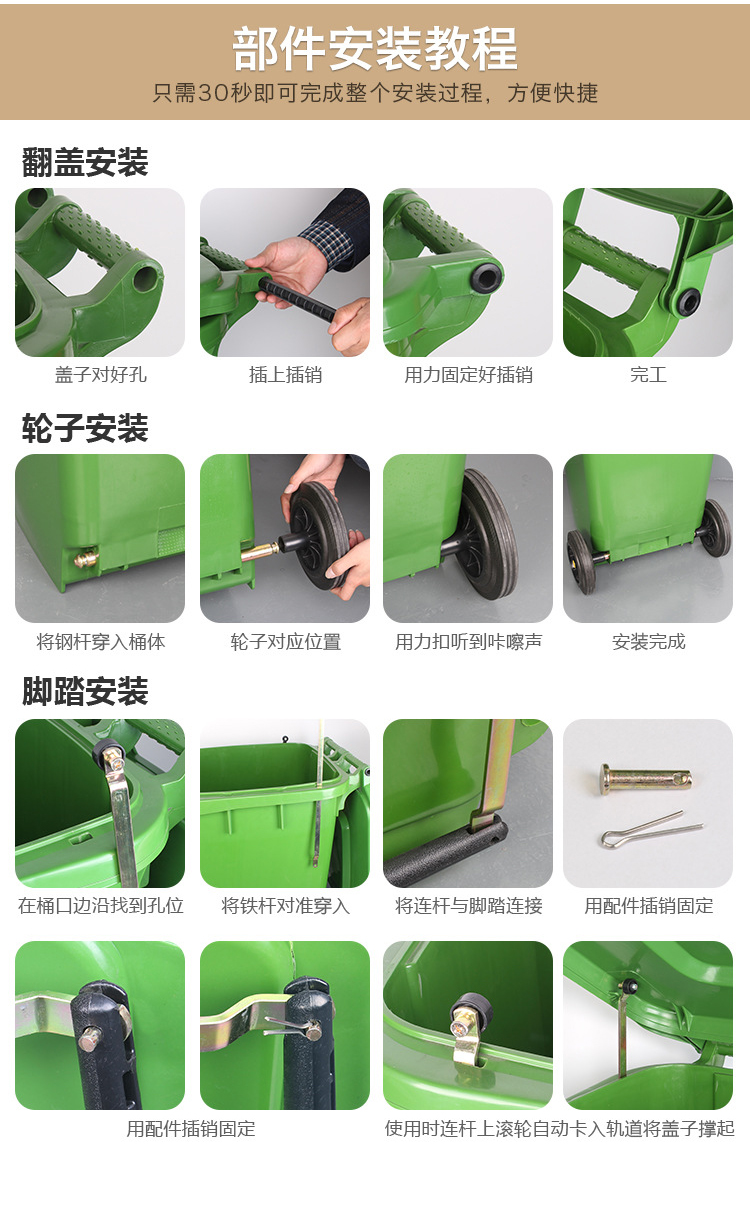 部件安装教程
只需30秒即可完成整个安装过程，方便快捷

翻盖安装

盖子对好孔

插上插销

用力固定好插销

完工

轮子安装

将钢杆穿入桶体

轮子对应位置

用力扣听到咔嚓声

安装完成

脚踏安装

在桶口边沿找到孔位

将铁杆对准穿入

将连杆与脚踏连接

用配件插销固定

用配件插销固定

使用时连杆上滚轮自动卡入轨道将盖子撑起