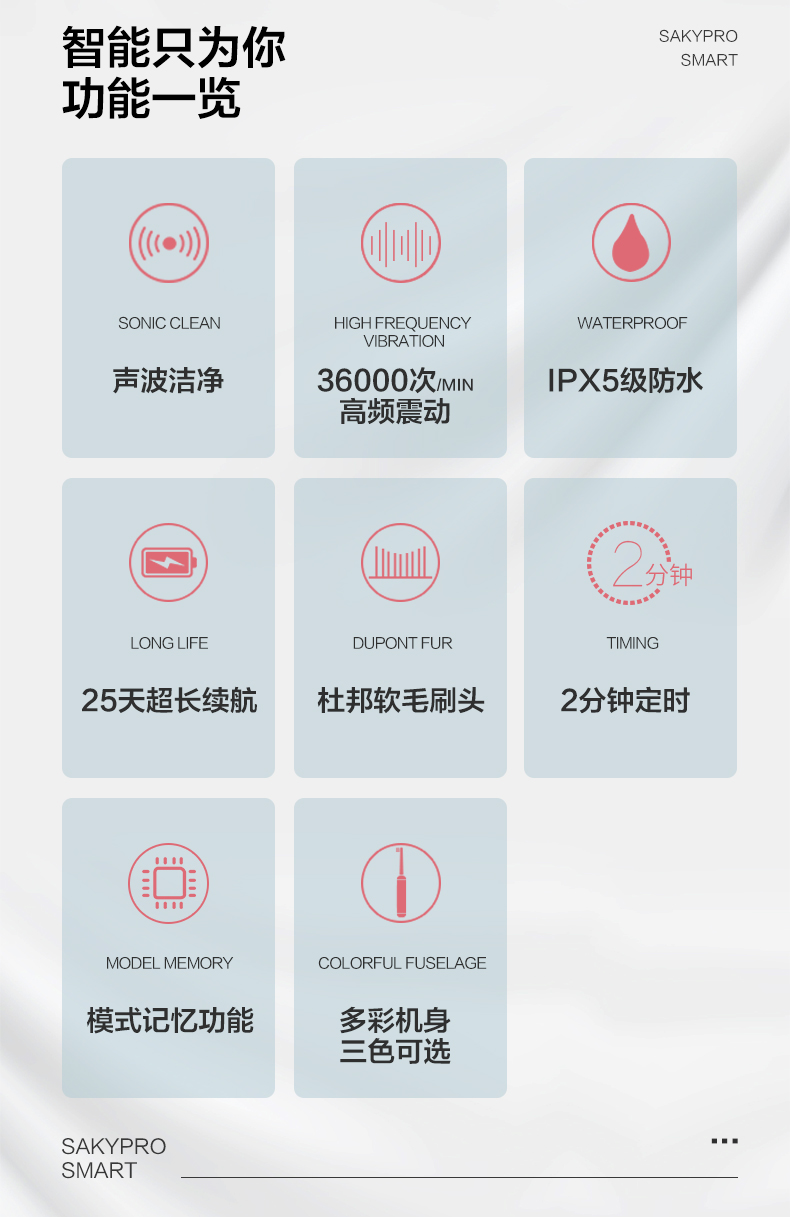 智能只为你
功能一览

SAKYPRO
SMART

SONIC CLEAN

声波洁净

HIGH FREQUENCY
VIBRATION

36000次/MIN
高频震动

WATERPROOF

IPX5级防水

LONG LIFE

25天超长续航

DUPONT FUR

杜邦软毛刷头

2分钟

TIMING

2分钟定时

MODEL MEMORY

模式记忆功能

COLORFUL FUSELAGE

多彩机身
三色可选

SAKYPRO
SMART