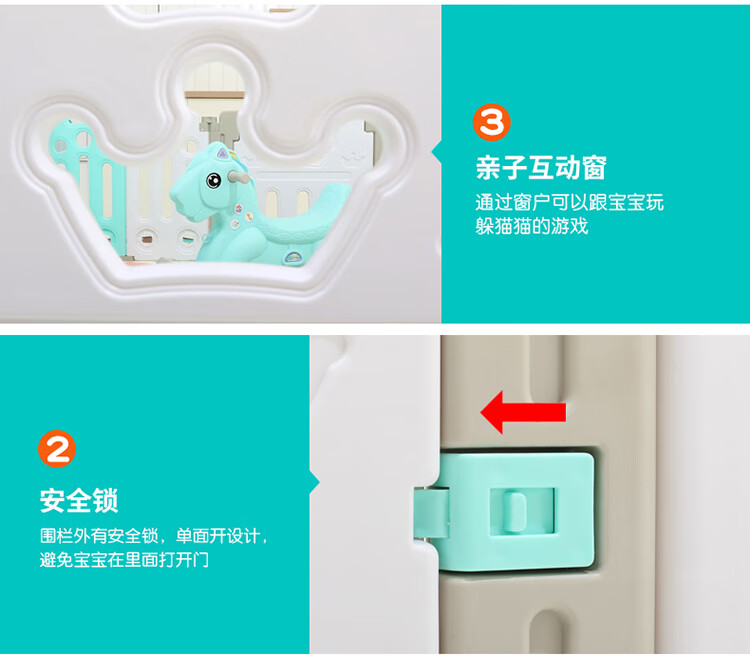 3

亲子互动窗

通过窗户可以跟宝宝玩躲猫猫的游戏

2

安全锁

围栏外有安全锁，单面开设计，避免宝宝在里面打开门