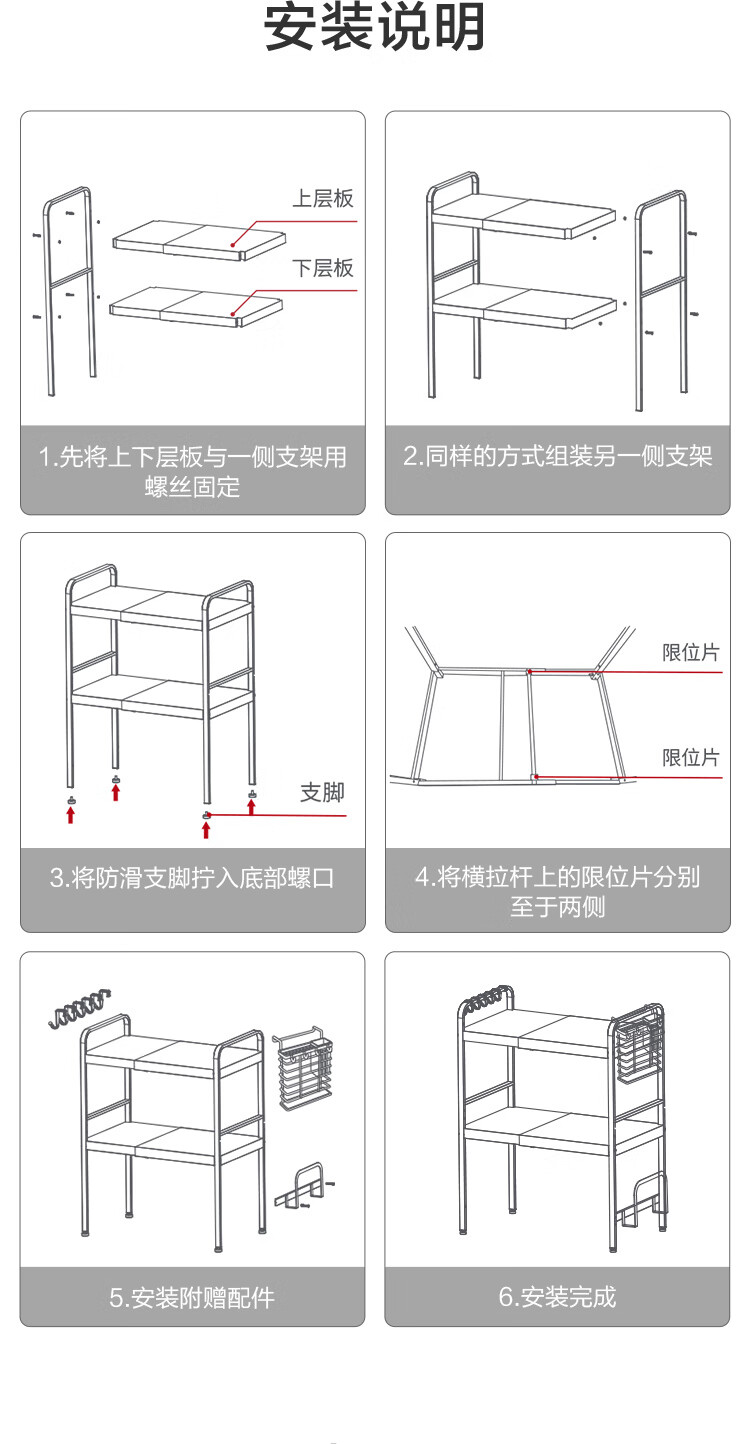 安装说明

上层板

下层板

1.先将上下层板与一侧支架用螺丝固定

2.同样的方式组装另一侧支架

支脚

3.将防滑支脚拧入底部螺口

限位片

限位片

4.将横拉杆上的限位片分别至于两侧

5.安装附赠配件

6.安装完成