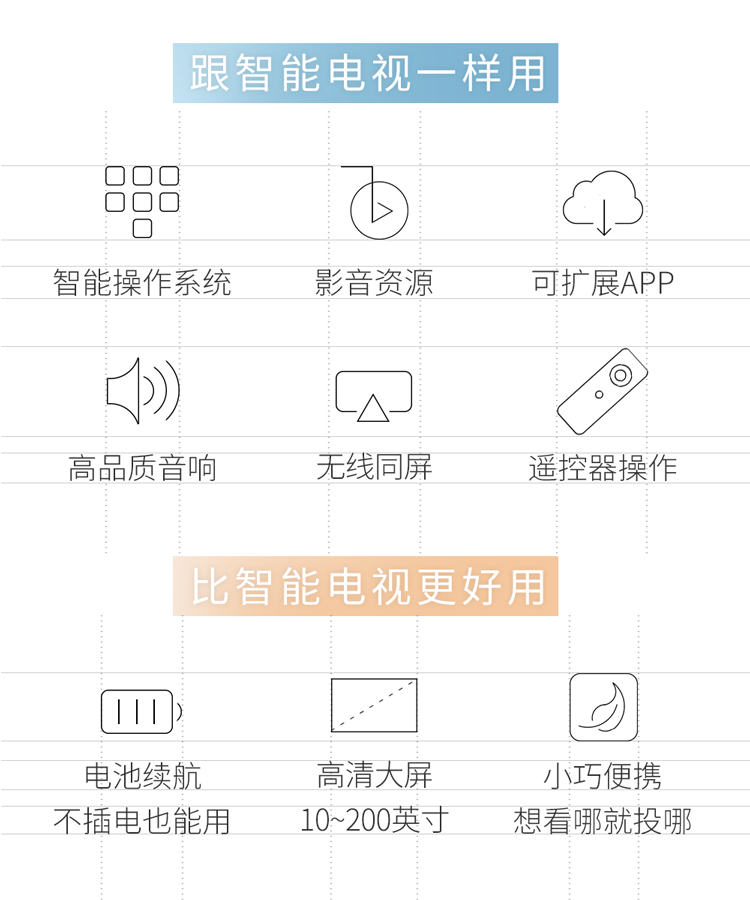 跟智能电视一样用

智能操作系统

影音资源

可扩展APP

高品质音响

无线同屏

遥控器操作

比智能电视更好用

电池续航
不插电也能用

高清大屏
10~200英寸

小巧便携
想看哪就投哪