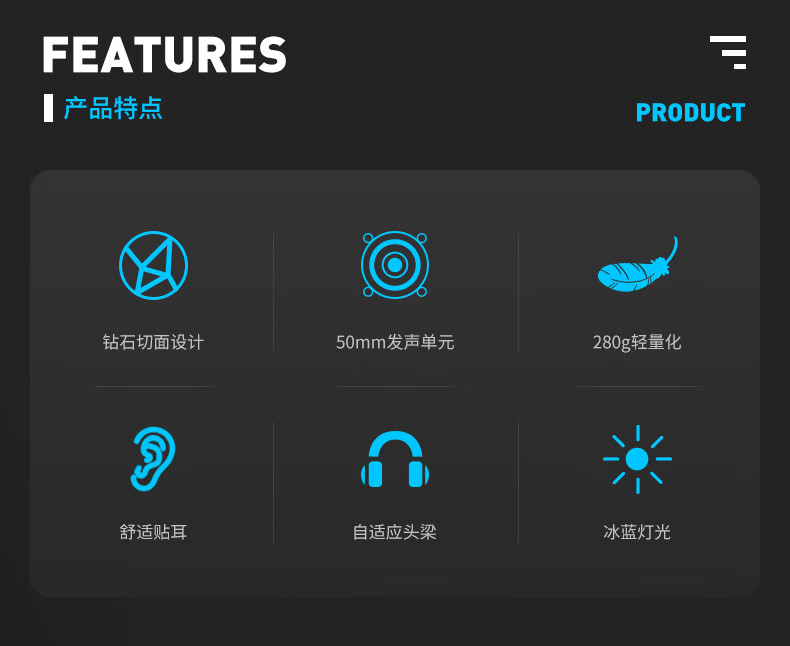 FEATURES

产品特点

PRODUCT

钻石切面设计

50mm发声单元

280g轻量化

舒适贴耳

自适应头梁

冰蓝灯光