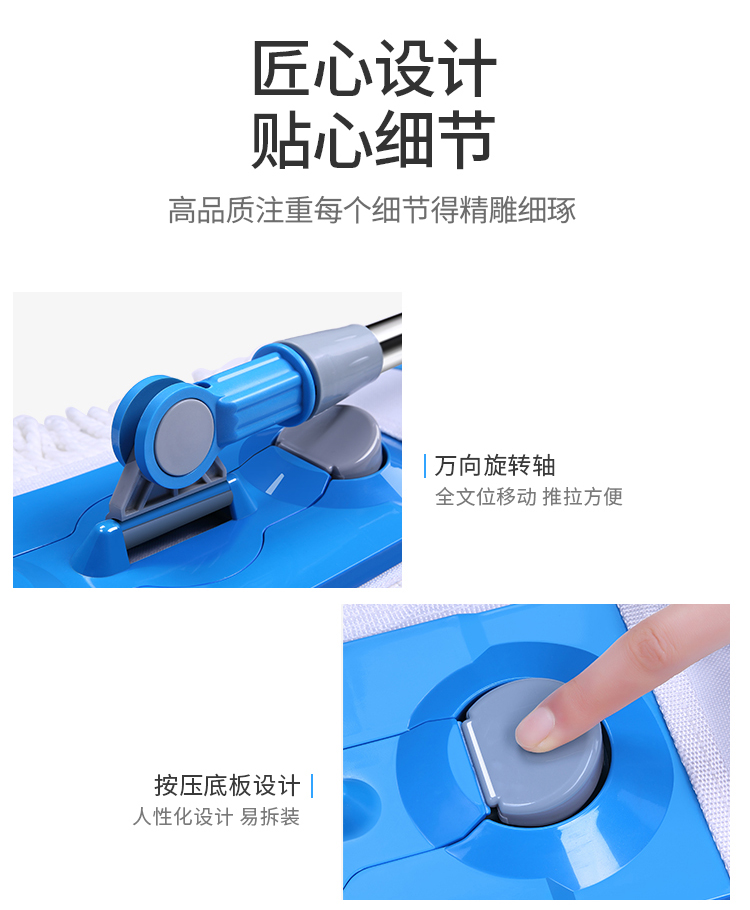 匠心设计
贴心细节

高品质注重每个细节得精雕细琢

万向旋转轴
全文位移动 推拉方便

按压底板设计
人性化设计 易拆装