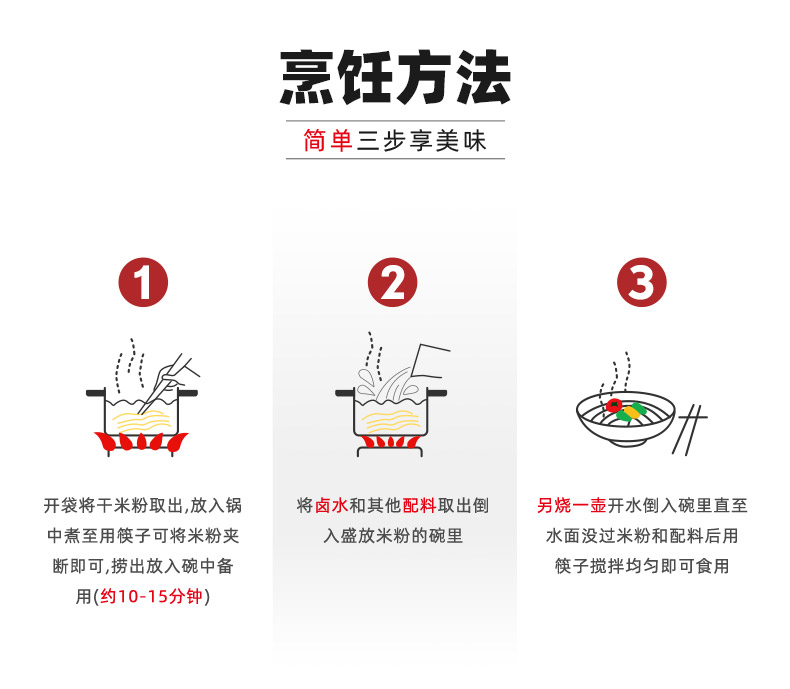 烹饪方法

简单三步享美味

1

开袋将干米粉取出,放入锅中煮至用筷子可将米粉夹断即可,捞出放入碗中备用(约10-15分钟)

2

将卤水和其他配料取出倒入盛放米粉的碗里

3

另烧一壶开水倒入碗里直至水面没过米粉和配料后用筷子搅拌均匀即可食用