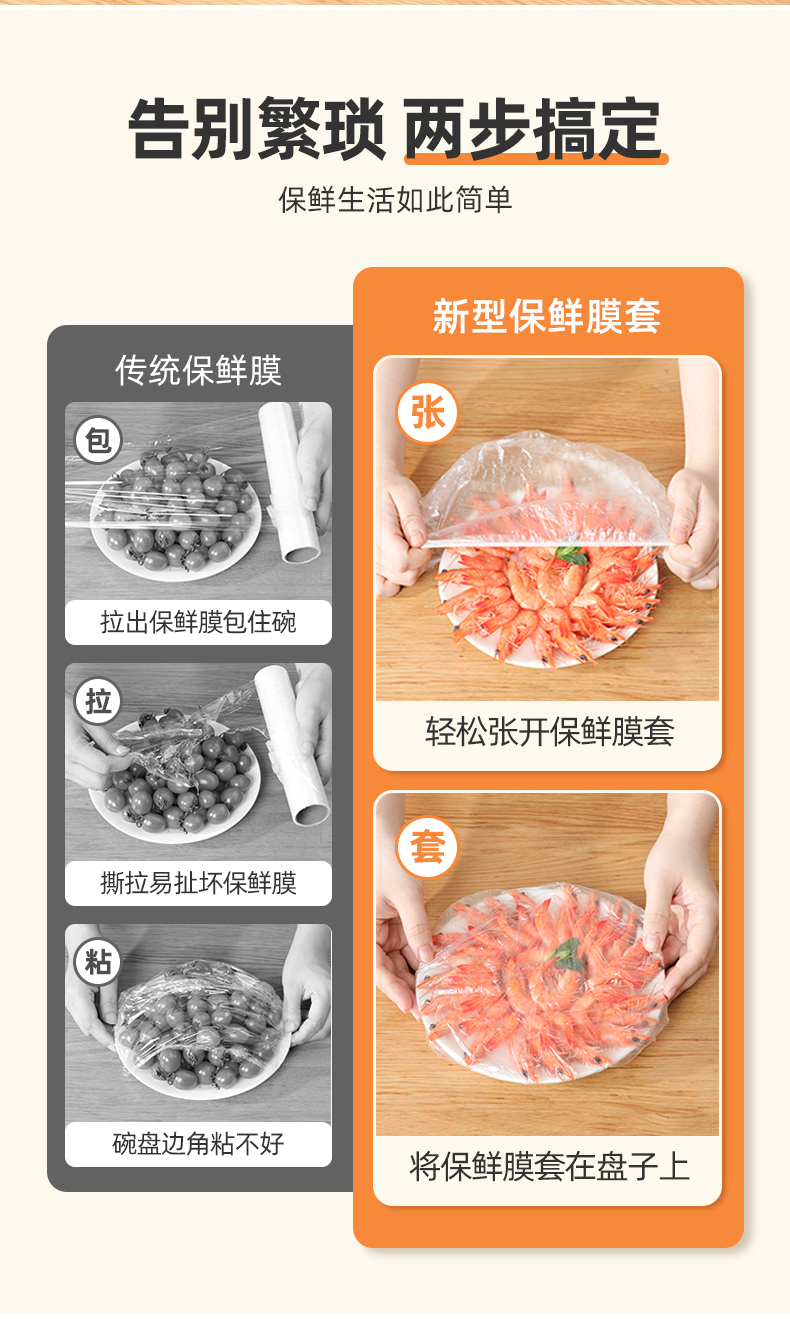 告别繁琐 两步搞定

保鲜生活如此简单

传统保鲜膜

包

拉出保鲜膜包住碗

拉

撕拉易扯坏保鲜膜

粘

碗盘边角粘不好

新型保鲜膜套

张

轻松张开保鲜膜套

套

将保鲜膜套在盘子上