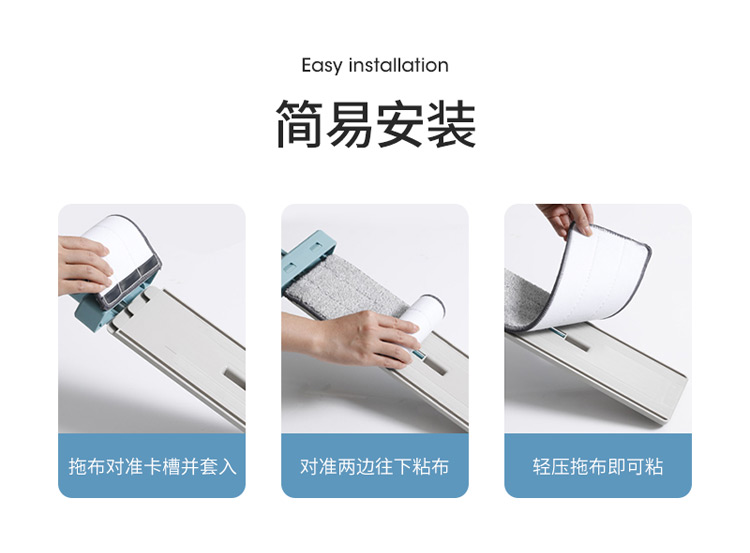 Easy installation

简易安装

拖布对准卡槽并套入

对准两边往下粘布

轻压拖布即可粘