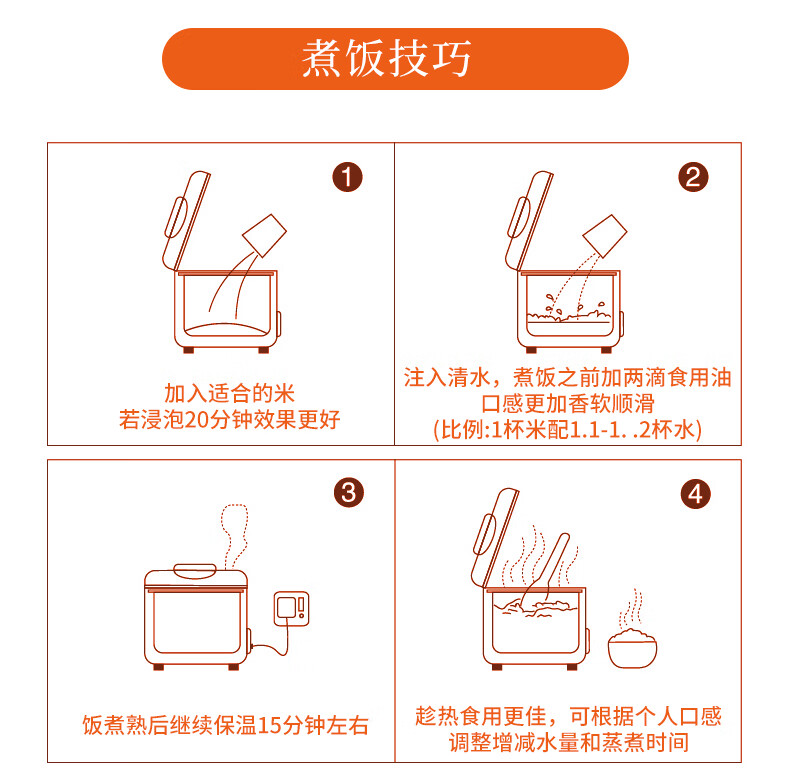 煮饭技巧

1

加入适合的米
若浸泡20分钟效果更好

2

注入清水，煮饭之前加两滴食用油
口感更加香软顺滑
(比例:1杯米配1.1-1. .2杯水)

3

饭煮熟后继续保温15分钟左右

4

趁热食用更佳，可根据个人口感
调整增减水量和蒸煮时间