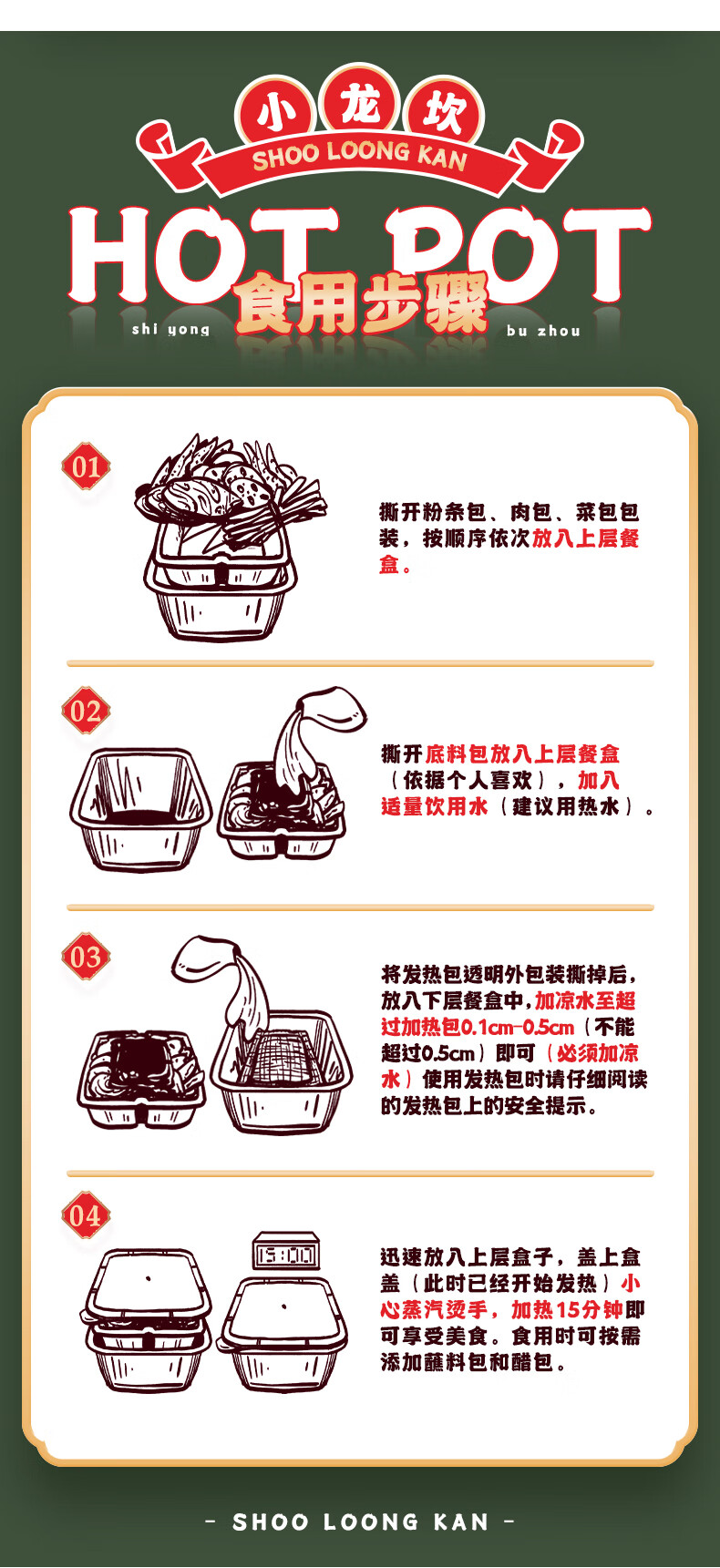 小龙坎
SHOO LOONG KAN

HOT POT
食用步骤
shi yong bu zhou

01
撕开粉条包、肉包、菜包包装，按顺序依次放入上层餐盒。

02
撕开底料包放入上层餐盒（依据个人喜欢），加入适量饮用水（建议用热水）。

03
将发热包透明外包装撕掉后，放入下层餐盒中，加凉水至超过加热包0.1cm-0.5cm（不能超过0.5cm）即可（必须加凉水）使用发热包时请仔细阅读的发热包上的安全提示。

04
15:00
迅速放入上层盒子，盖上盒盖（此时已经开始发热）小心蒸汽烫手，加热15分钟即可享受美食。食用时可按需添加蘸料包和醋包。

- SHOO LOONG KAN -