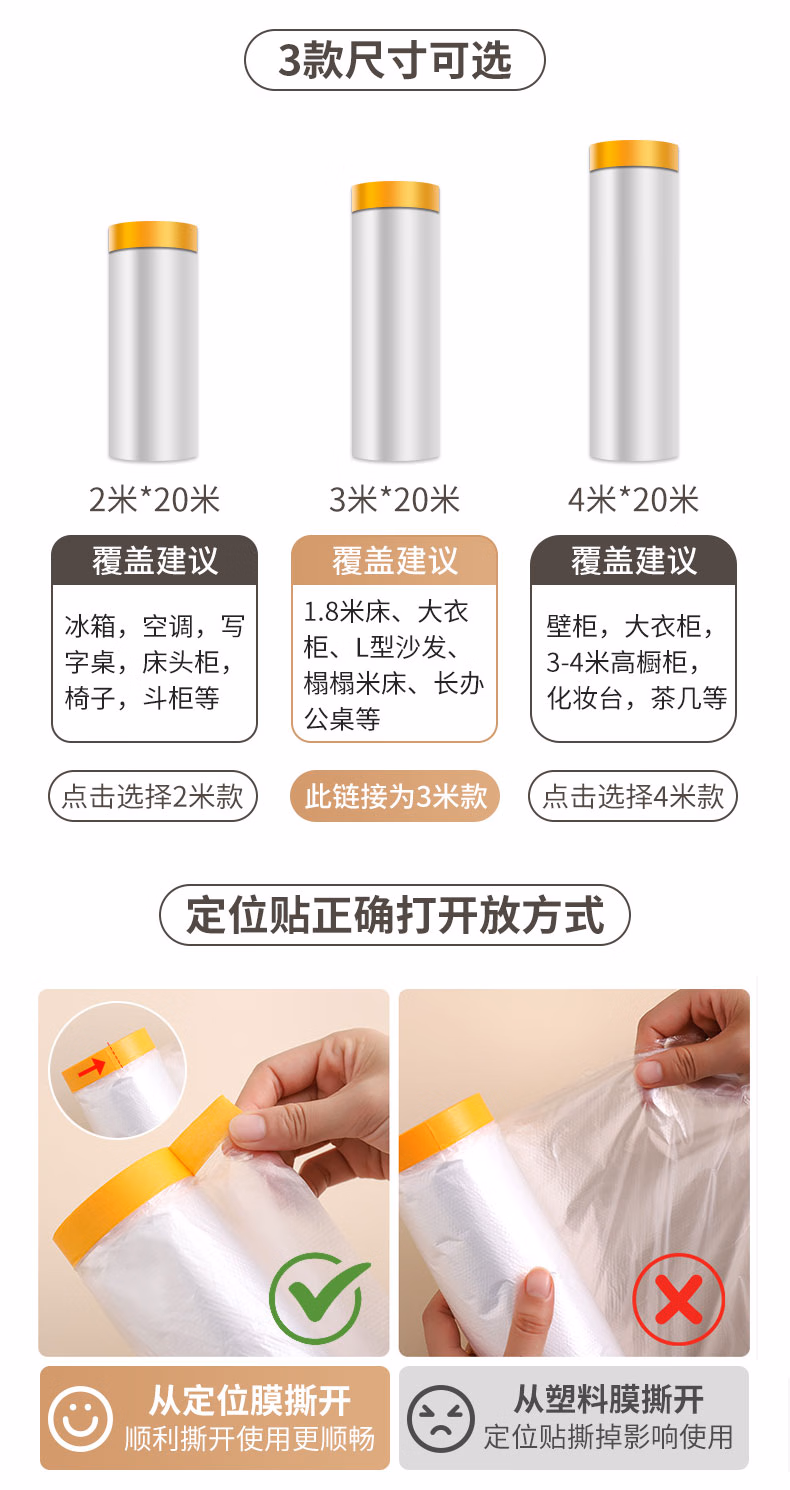 3款尺寸可选

2米*20米

覆盖建议

冰箱，空调，写字桌，床头柜，椅子，斗柜等

点击选择2米款

3米*20米

覆盖建议

1.8米床、大衣柜、L型沙发、榻榻米床、长办公桌等

此链接为3米款

4米*20米

覆盖建议

壁柜，大衣柜，3-4米高橱柜，化妆台，茶几等

点击选择4米款

定位贴正确打开放方式

从定位膜撕开
顺利撕开使用更顺畅

从塑料膜撕开
定位贴撕掉影响使用