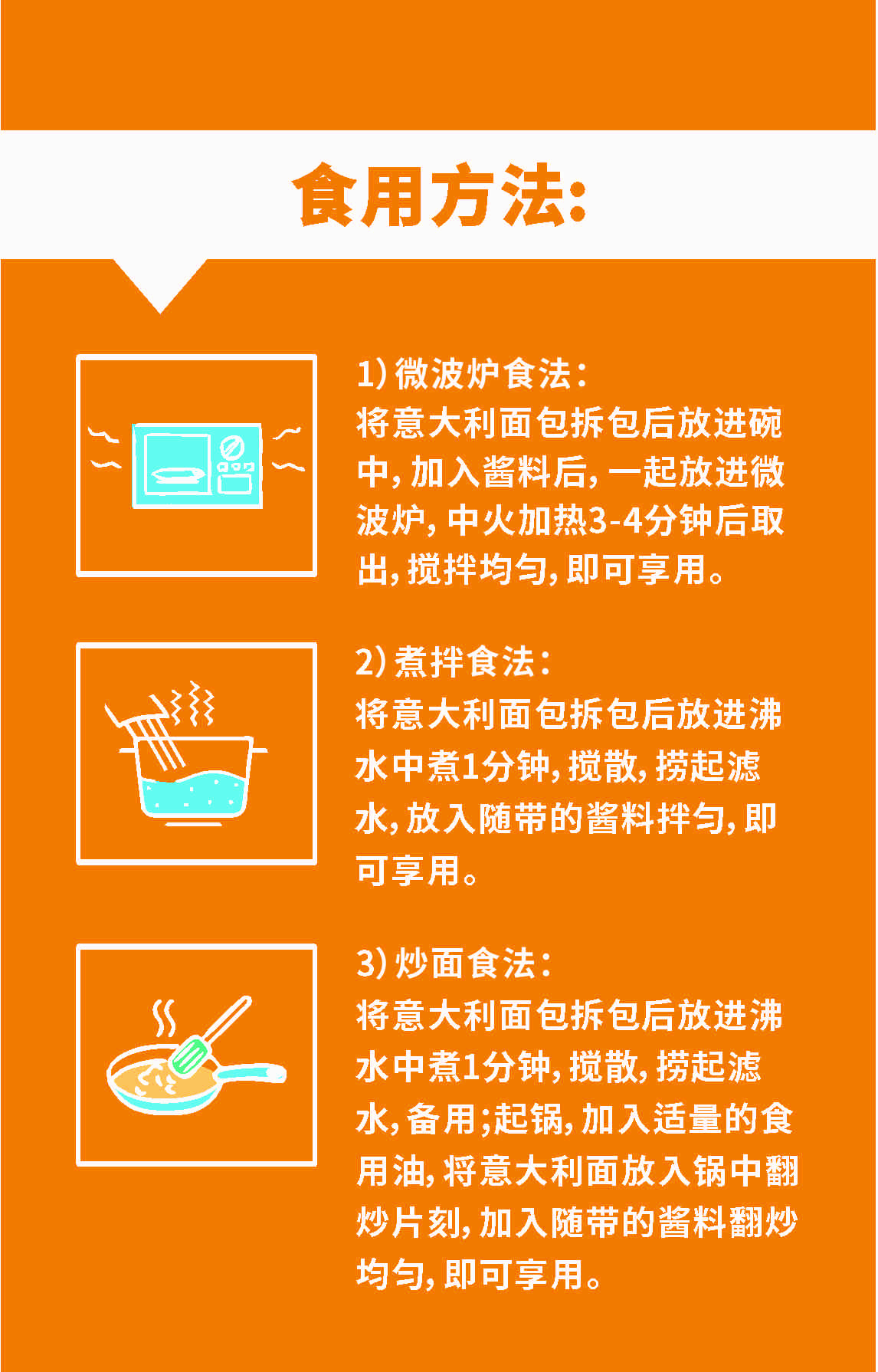 食用方法:

1) 微波炉食法:
将意大利面包拆包后放进碗中, 加入酱料后, 一起放进微波炉, 中火加热3-4分钟后取出, 搅拌均匀, 即可享用。

2) 煮拌食法:
将意大利面包拆包后放进沸水中煮1分钟, 搅散, 捞起滤水, 放入随带的酱料拌匀, 即可享用。

3) 炒面食法:
将意大利面包拆包后放进沸水中煮1分钟, 搅散, 捞起滤水, 备用;起锅, 加入适量的食用油, 将意大利面放入锅中翻炒片刻, 加入随带的酱料翻炒均匀, 即可享用。