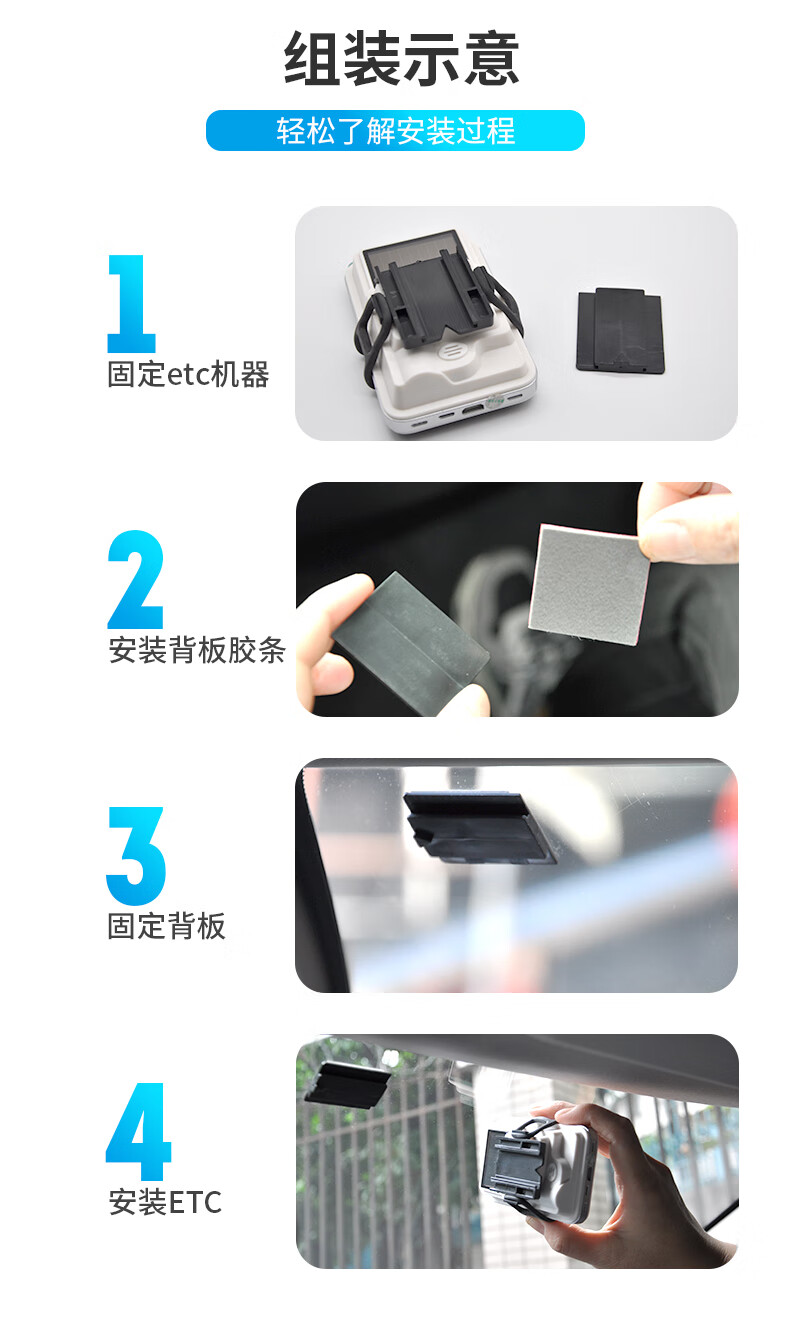 组装示意

轻松了解安装过程

1
固定etc机器

2
安装背板胶条

3
固定背板

4
安装ETC