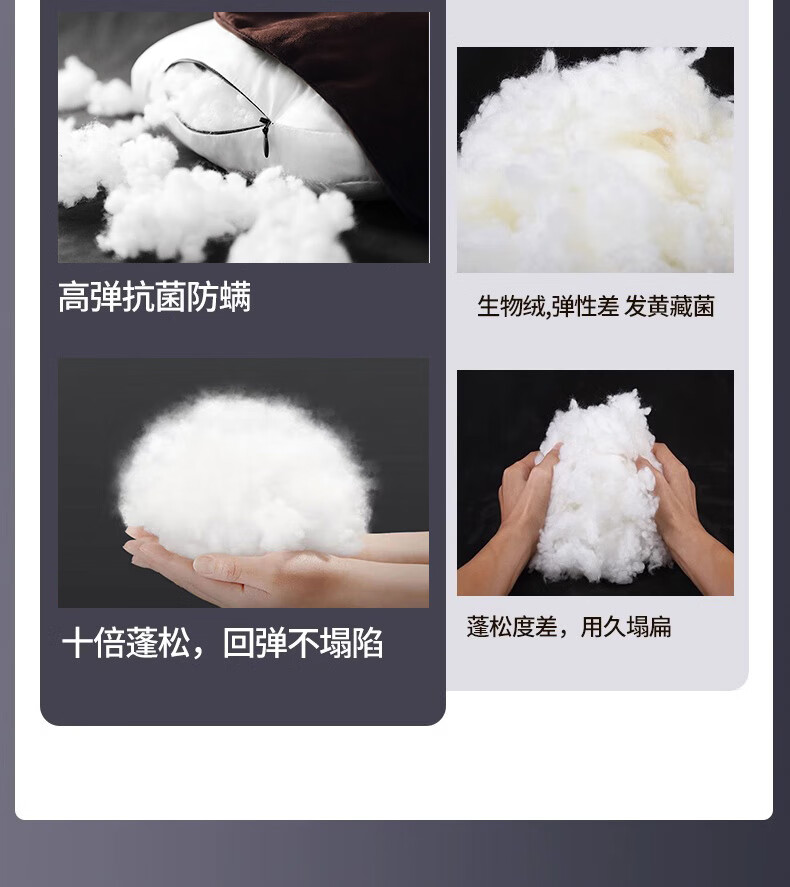 高弹抗菌防螨

十倍蓬松，回弹不塌陷

生物绒,弹性差 发黄藏菌

蓬松度差，用久塌扁