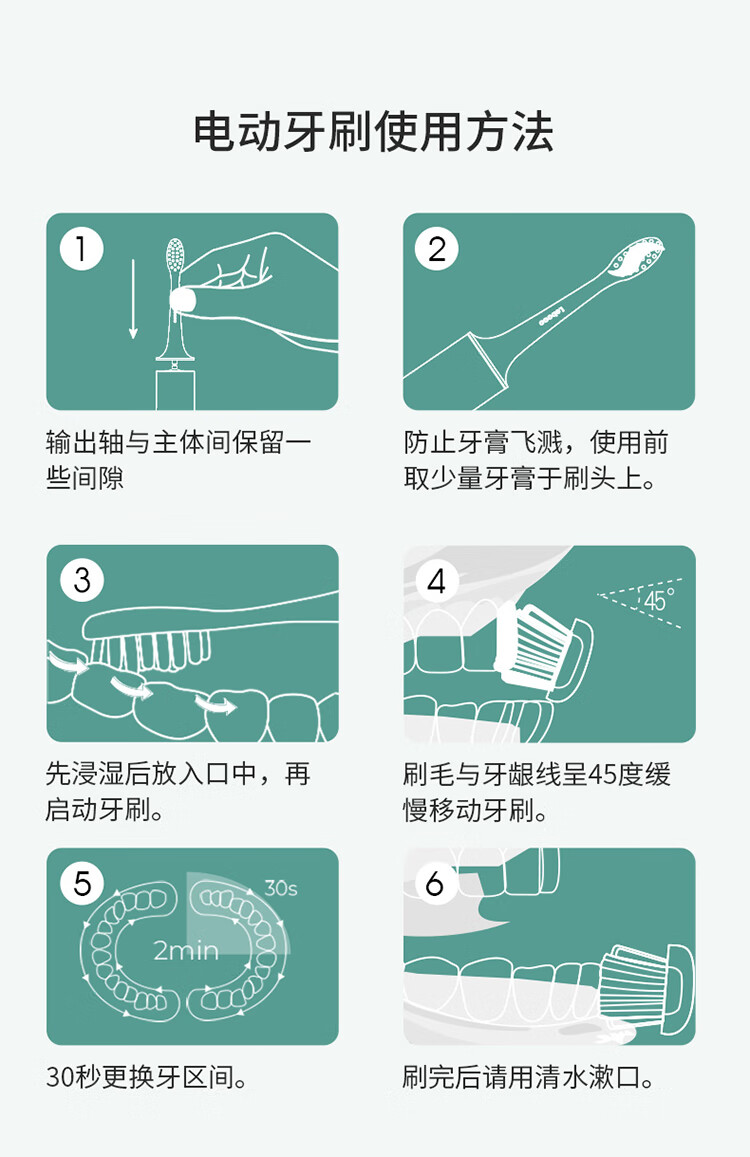 电动牙刷使用方法

1

输出轴与主体间保留一些间隙

2

防止牙膏飞溅，使用前取少量牙膏于刷头上。

3

先浸湿后放入口中，再启动牙刷。

4

45°

刷毛与牙龈线呈45度缓慢移动牙刷。

5

30s

2min

30秒更换牙区间。

6

刷完后请用清水漱口。