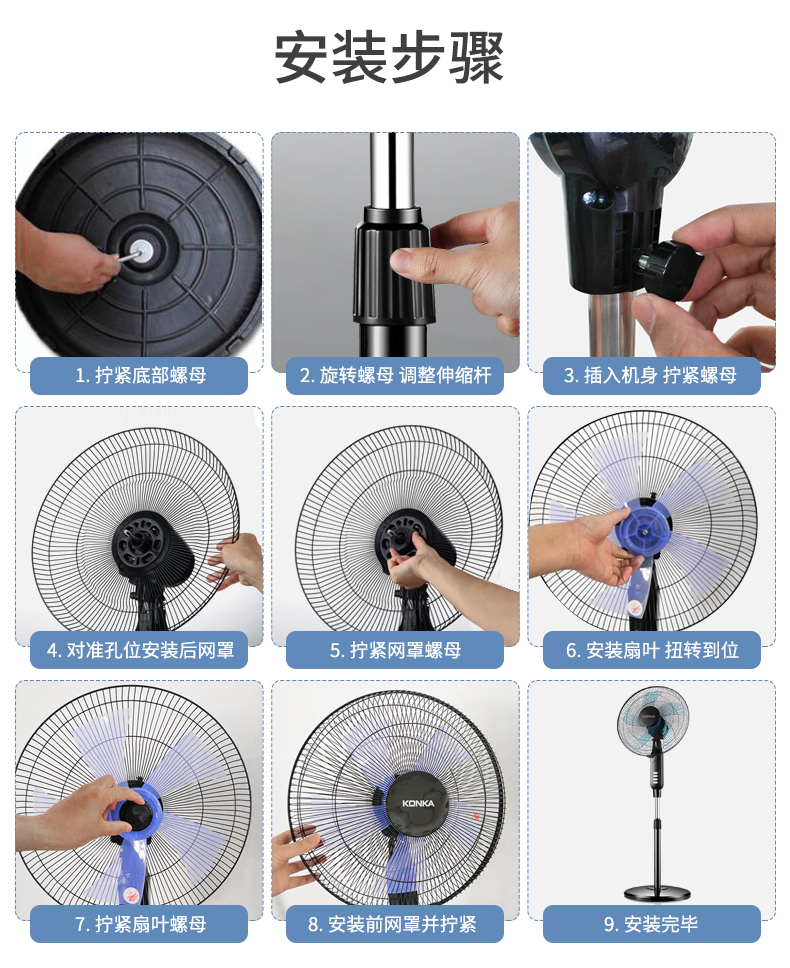 安装步骤

1. 拧紧底部螺母

2. 旋转螺母 调整伸缩杆

3. 插入机身 拧紧螺母

4. 对准孔位安装后网罩

5. 拧紧网罩螺母

6. 安装扇叶 扭转到位

7. 拧紧扇叶螺母

KONKA

8. 安装前网罩并拧紧

9. 安装完毕