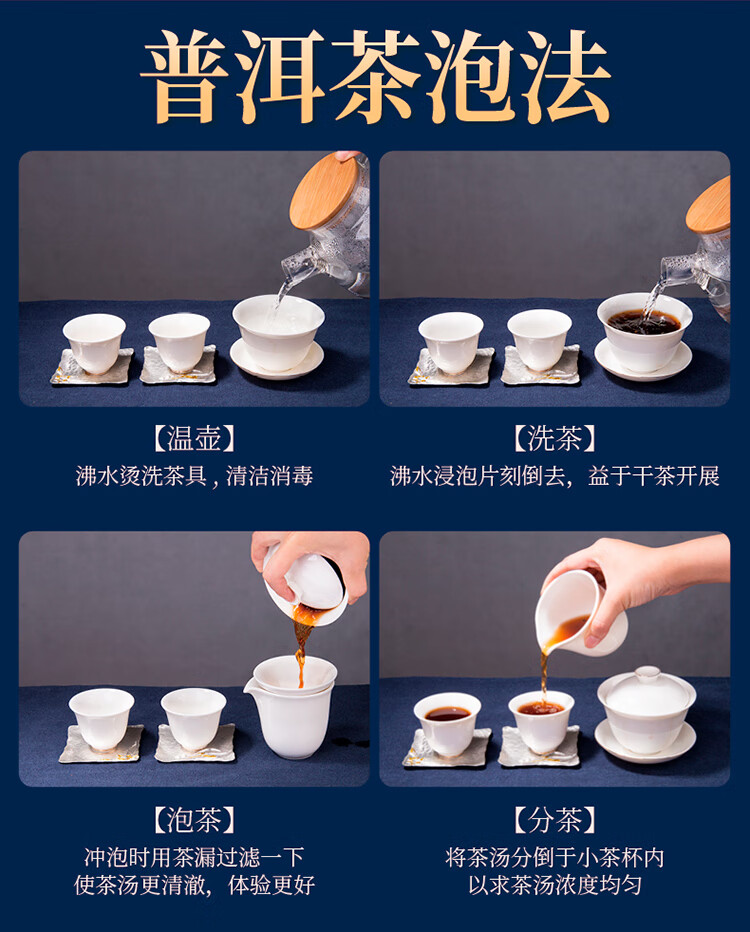 普洱茶泡法

【温壶】
沸水烫洗茶具，清洁消毒

【洗茶】
沸水浸泡片刻倒去，益于干茶开展

【泡茶】
冲泡时用茶漏过滤一下
使茶汤更清澈，体验更好

【分茶】
将茶汤分倒于小茶杯内
以求茶汤浓度均匀