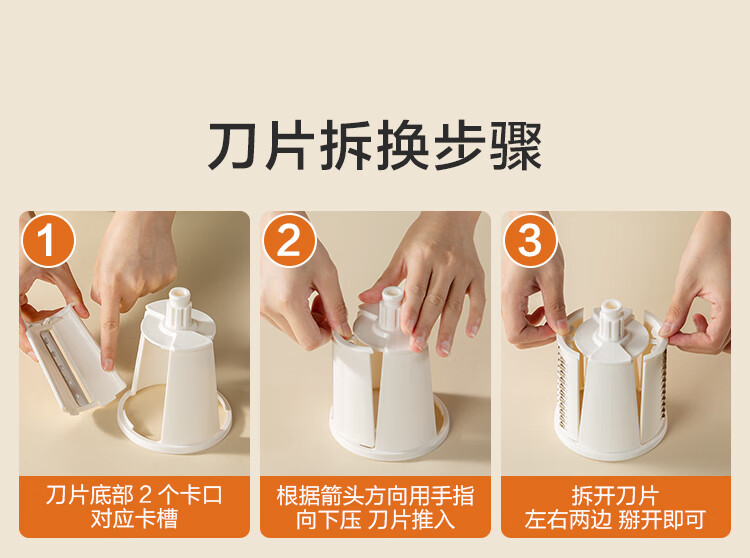 刀片拆换步骤

1

刀片底部 2 个卡口
对应卡槽

2

根据箭头方向用手指
向下压 刀片推入

3

拆开刀片
左右两边 掰开即可