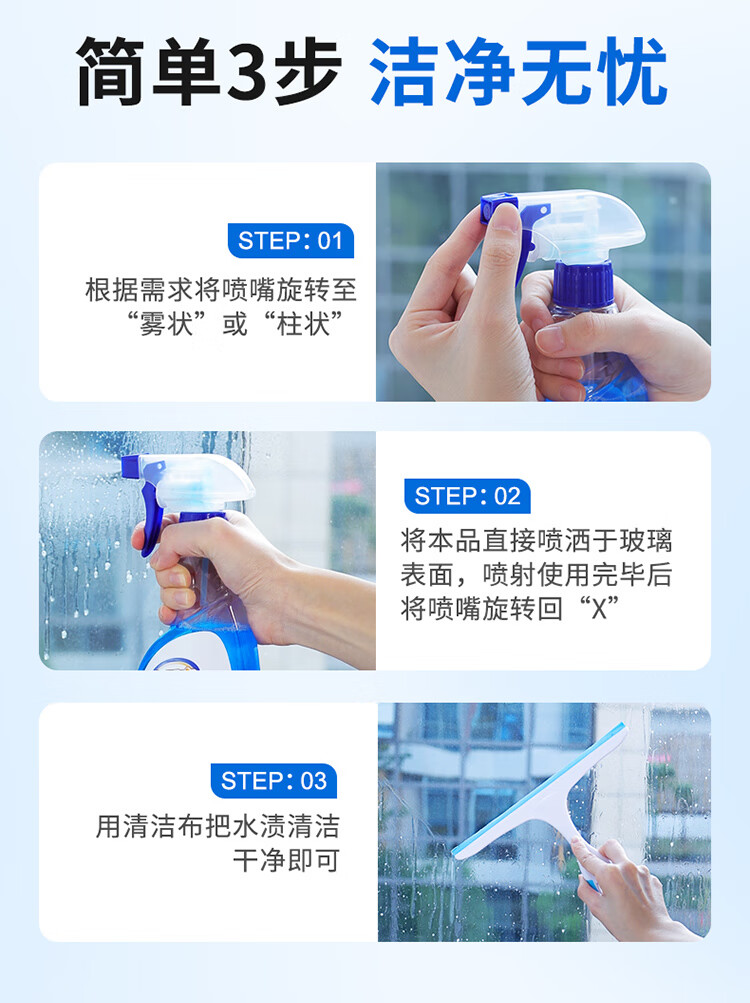 简单3步 洁净无忧

STEP: 01
根据需求将喷嘴旋转至“雾状”或“柱状”

STEP: 02
将本品直接喷洒于玻璃表面，喷射使用完毕后将喷嘴旋转回“X”

STEP: 03
用清洁布把水渍清洁干净即可